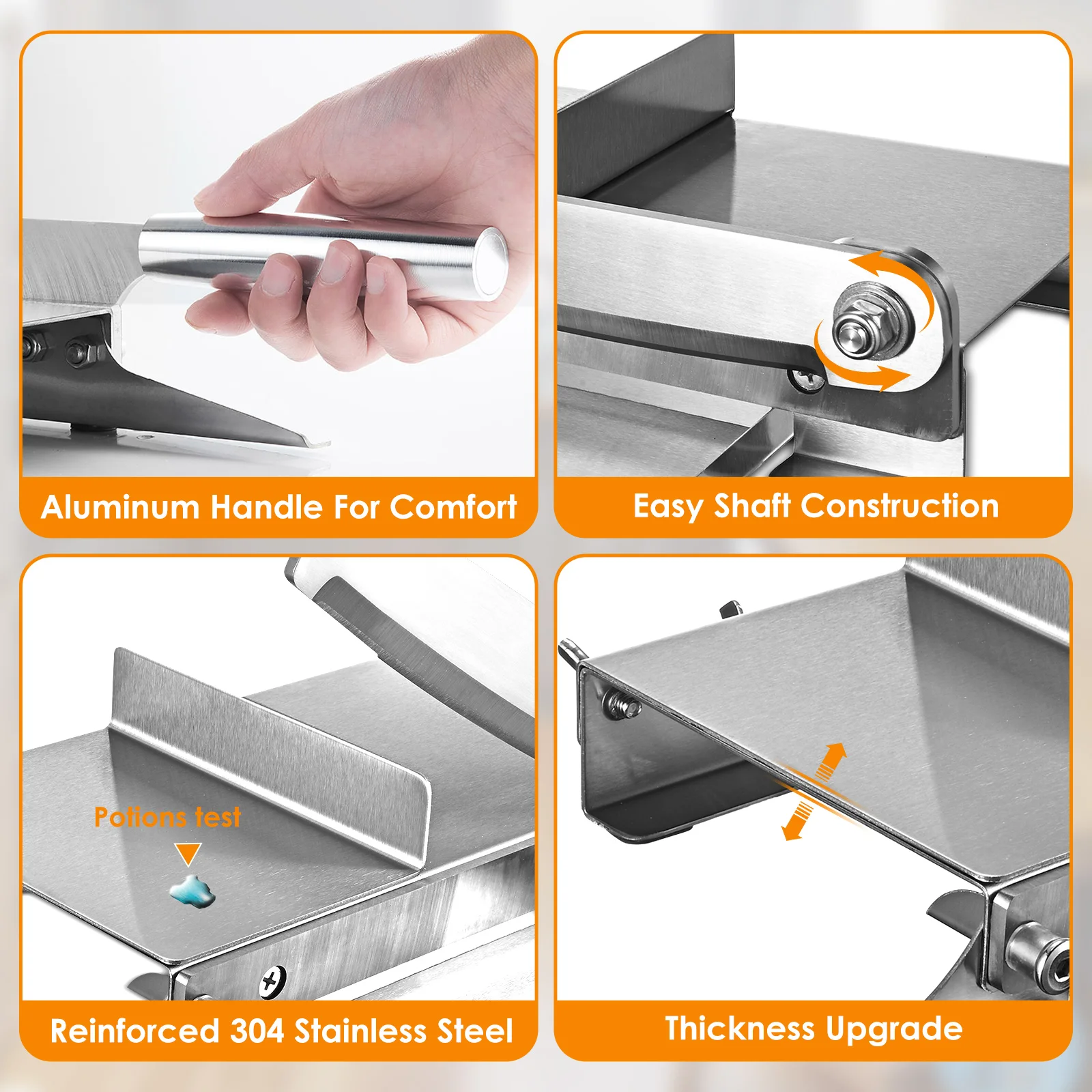 Aluminum Handle For Comfort

Easy Shaft Construction

Potions test

Reinforced 304 Stainless Steel

Thickness Upgrade