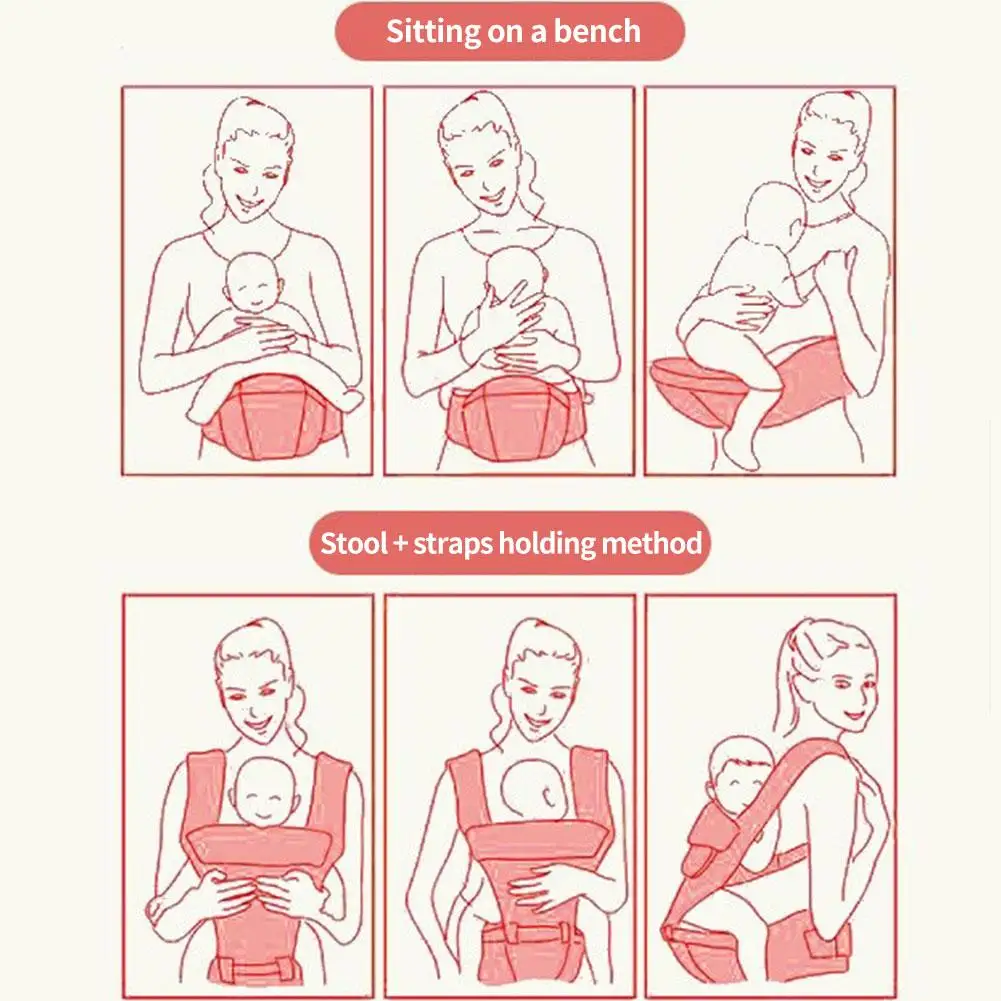 Sitting on a bench

Stool + straps holding method