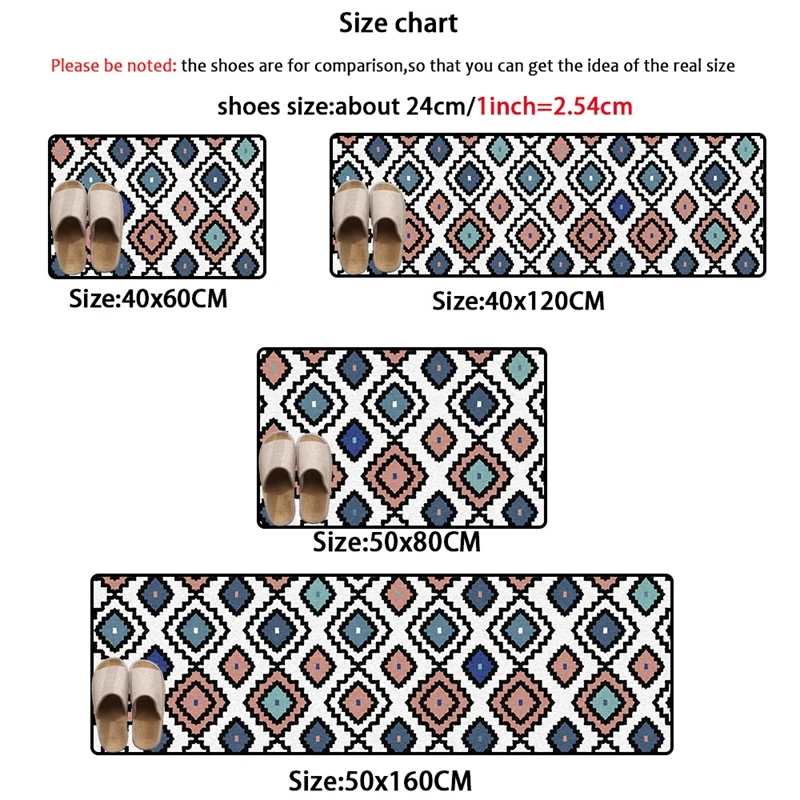 Size chart

Please be noted: the shoes are for comparison,so that you can get the idea of the real size

shoes size:about 24cm/1inch=2.54cm

Size:40x60CM

Size:40x120CM

Size:50x80CM

Size:50x160CM