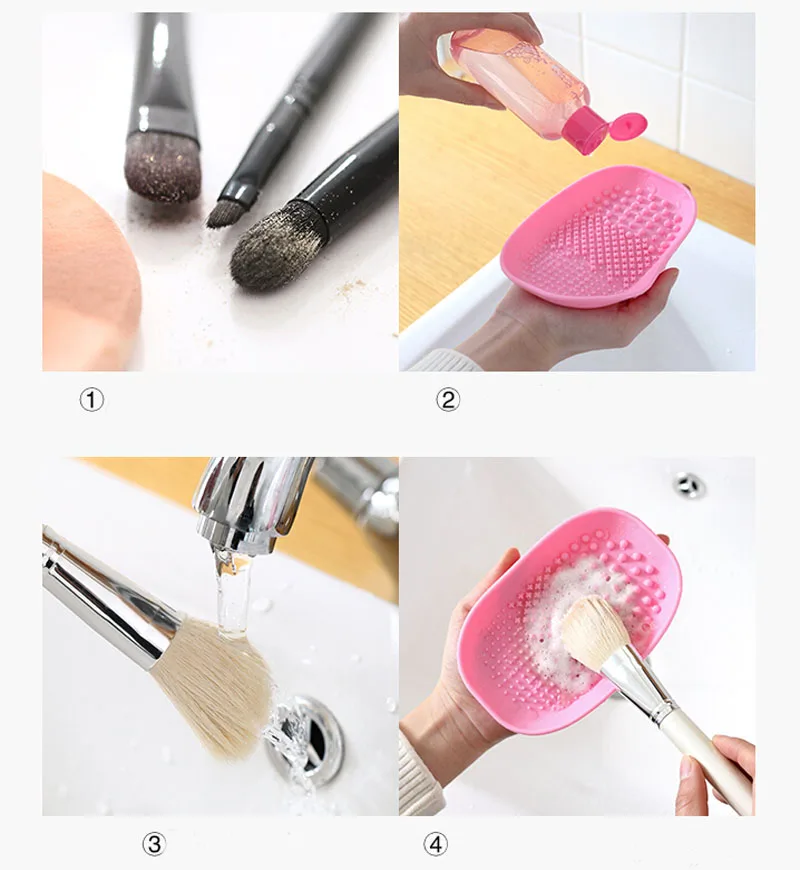 ①

②

③

④