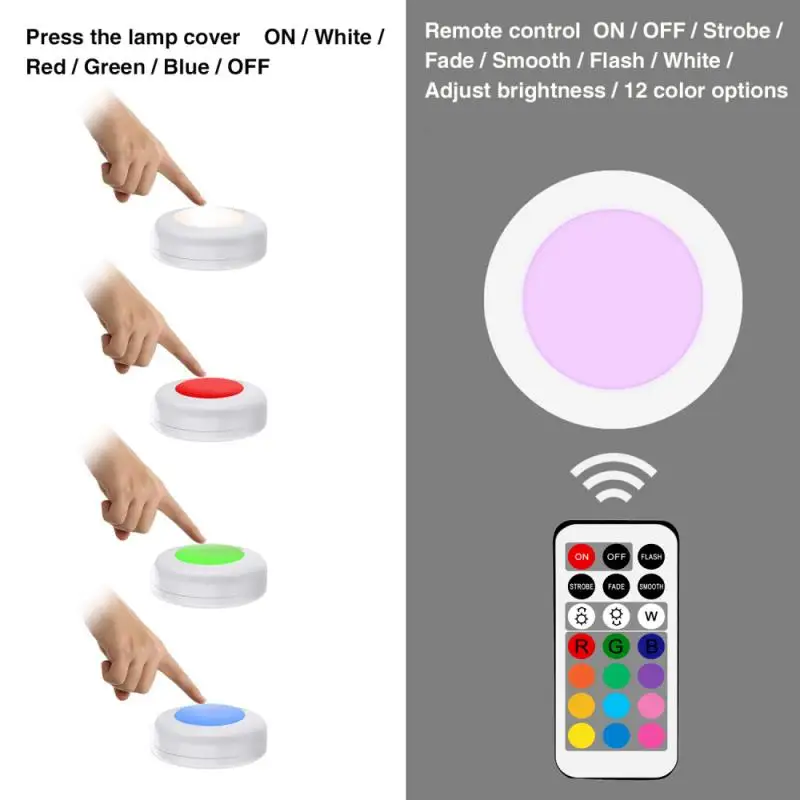 Press the lamp cover ON / White / Red / Green / Blue / OFF

Remote control ON / OFF / Strobe / Fade / Smooth / Flash / White / Adjust brightness / 12 color options

ON OFF FLASH
STROBE FADE SMOOTH
W
R G B