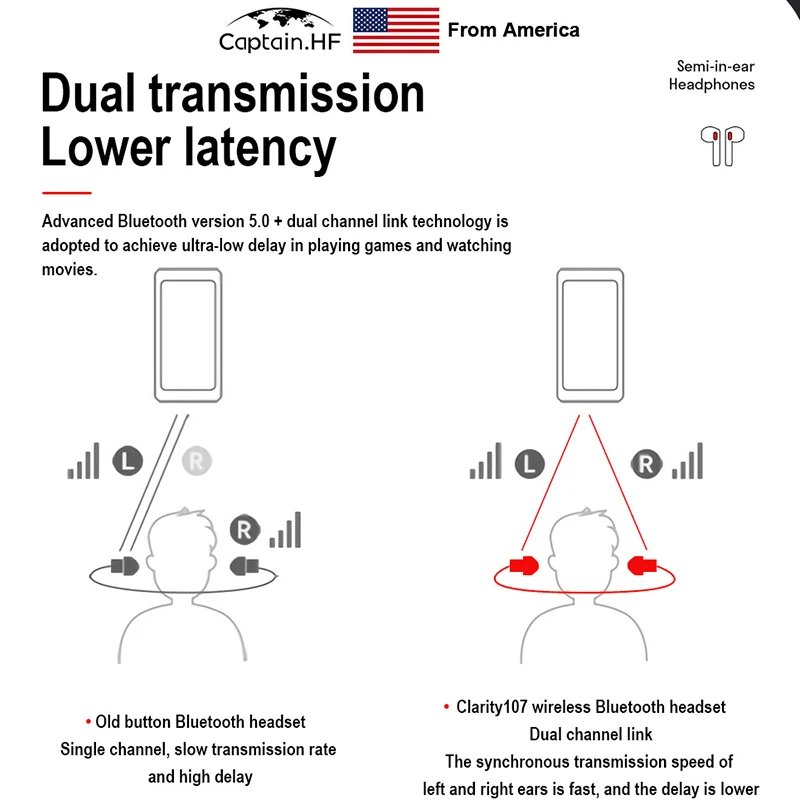 Captain.HF From America

Semi-in-ear Headphones

Dual transmission
Lower latency

Advanced Bluetooth version 5.0 + dual channel link technology is adopted to achieve ultra-low delay in playing games and watching movies.

L R

R

L R

• Old button Bluetooth headset
Single channel, slow transmission rate and high delay

• Clarity107 wireless Bluetooth headset
Dual channel link
The synchronous transmission speed of left and right ears is fast, and the delay is lower