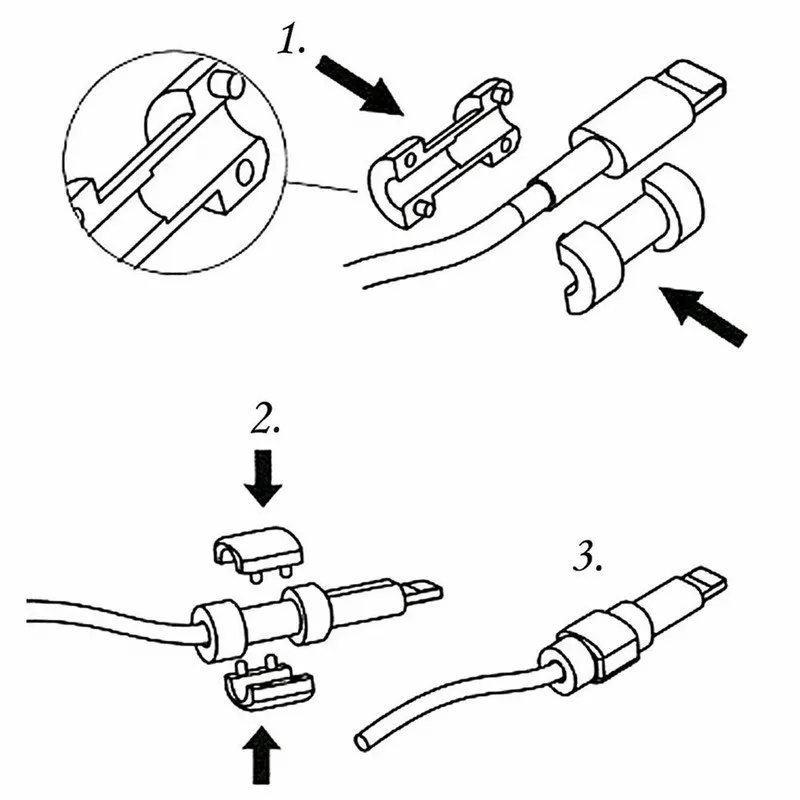 1.

2.

3.