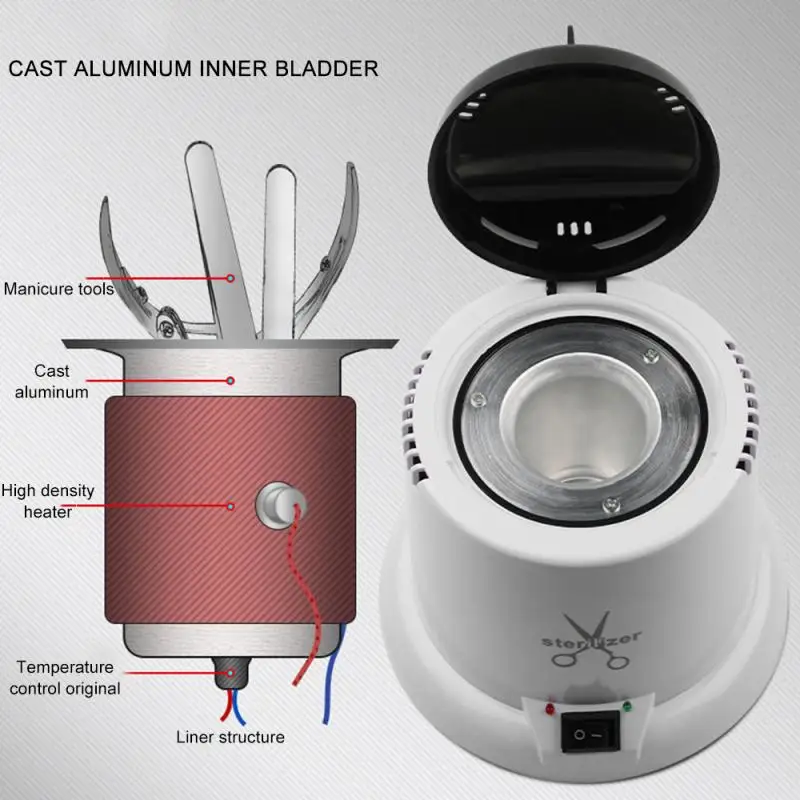 CAST ALUMINUM INNER BLADDER

Manicure tools

Cast aluminum

High density heater

Temperature control original

Liner structure

sterilizer