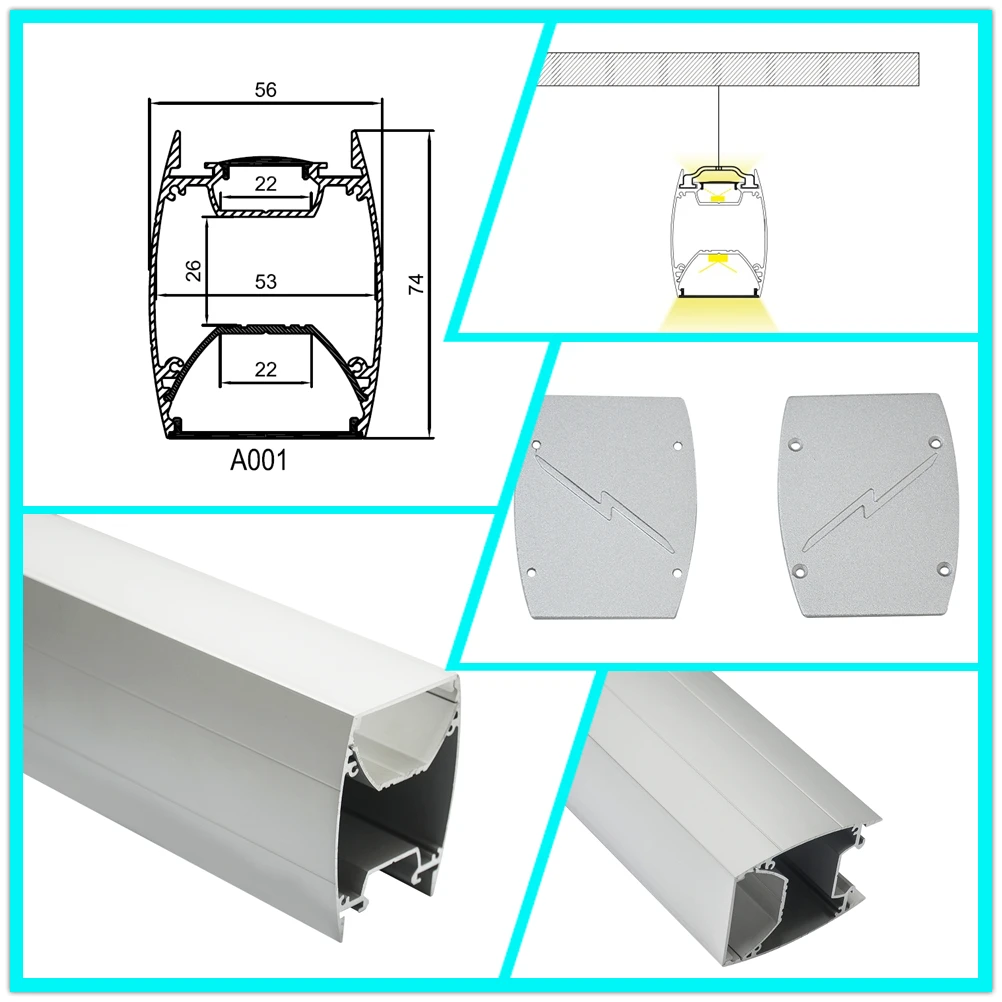 56
22
26
53
74
22
A001