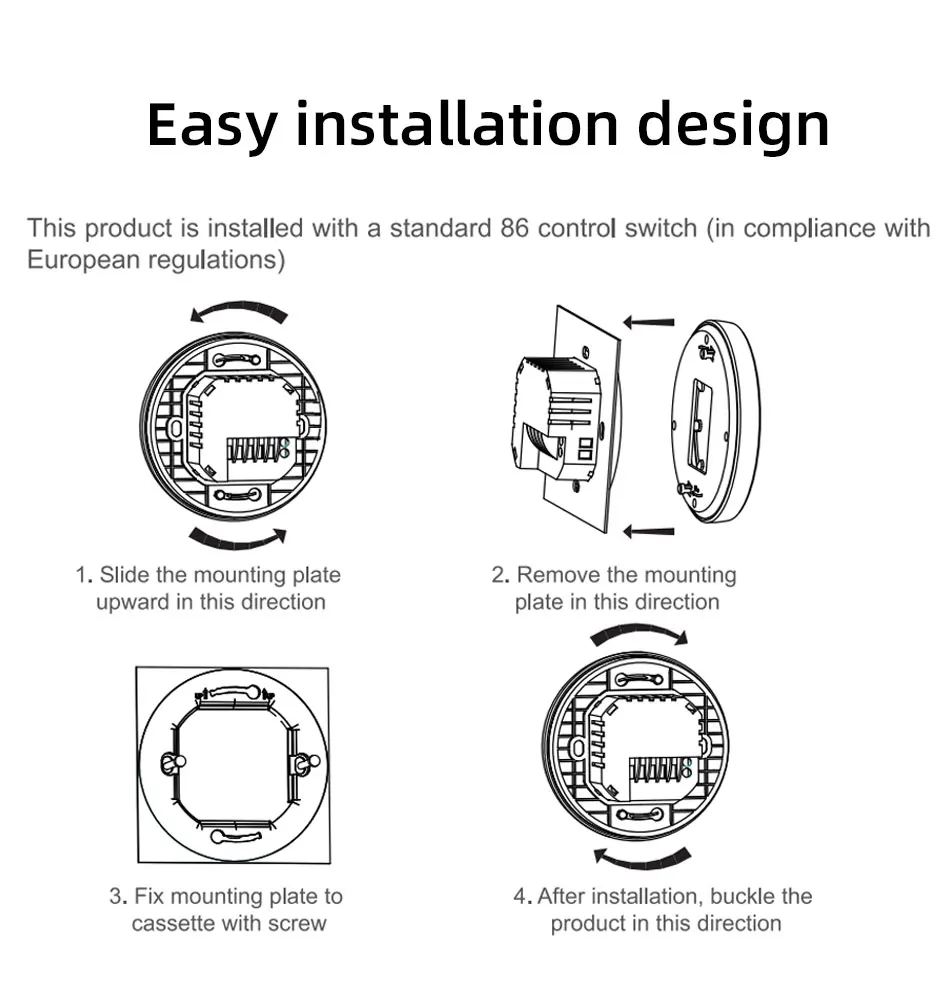 Easy installation design

This product is installed with a standard 86 control switch (in compliance with European regulations)

1. Slide the mounting plate upward in this direction

2. Remove the mounting plate in this direction

3. Fix mounting plate to cassette with screw

4. After installation, buckle the product in this direction