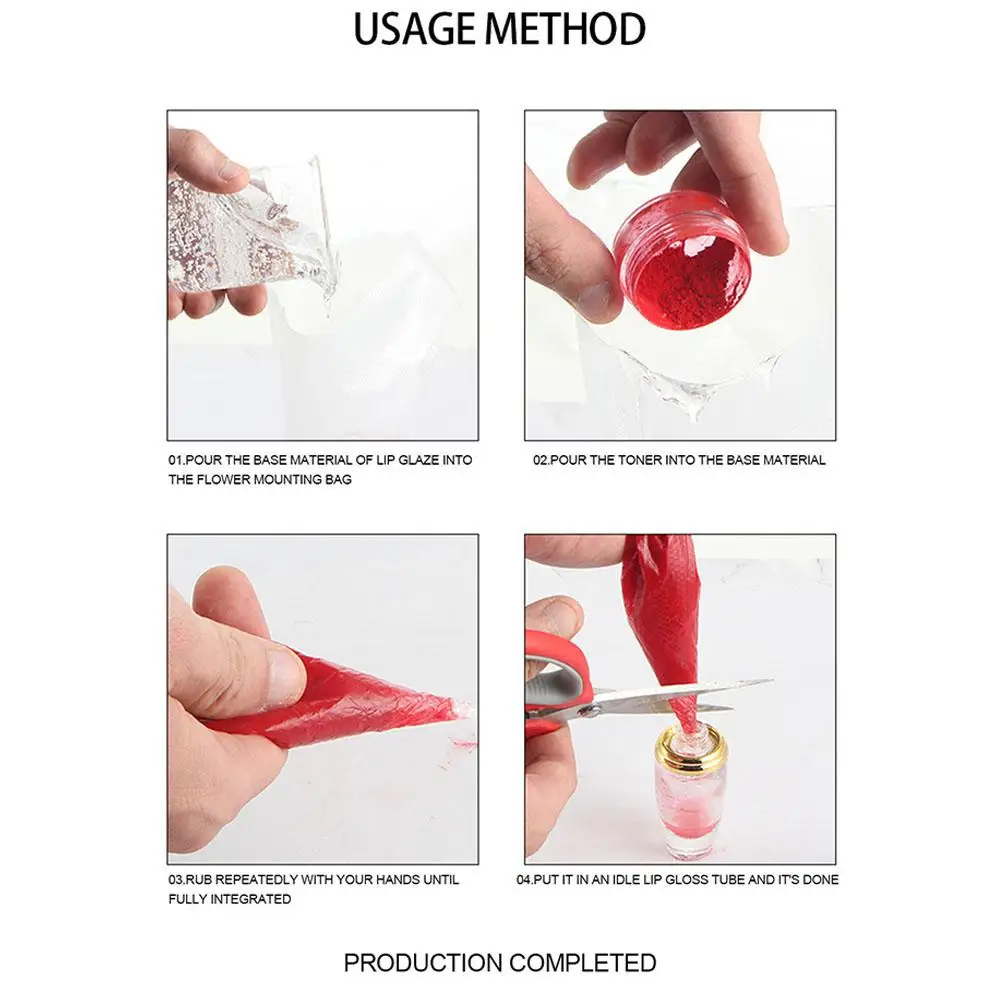 USAGE METHOD

01.POUR THE BASE MATERIAL OF LIP GLAZE INTO THE FLOWER MOUNTING BAG

02.POUR THE TONER INTO THE BASE MATERIAL

03.RUB REPEATEDLY WITH YOUR HANDS UNTIL FULLY INTEGRATED

04.PUT IT IN AN IDLE LIP GLOSS TUBE AND IT'S DONE

PRODUCTION COMPLETED