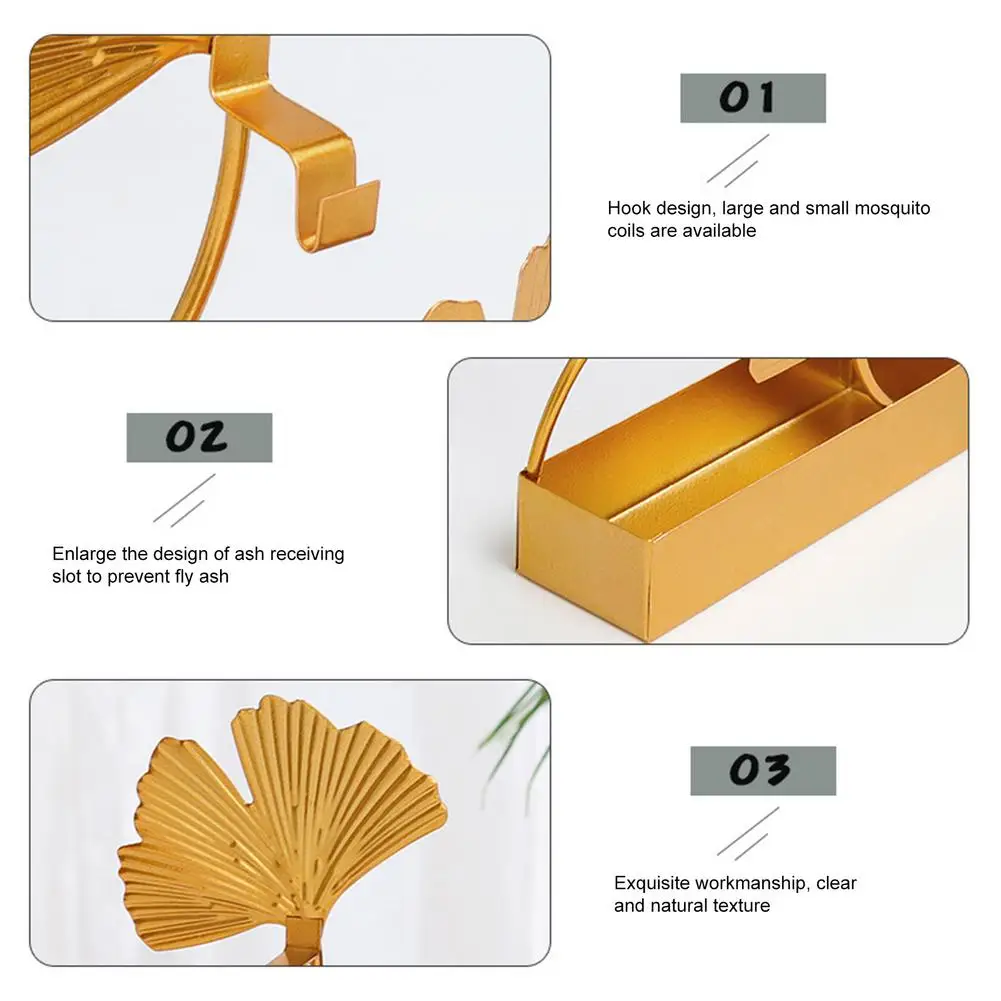 01

Hook design, large and small mosquito coils are available

02

Enlarge the design of ash receiving slot to prevent fly ash

03

Exquisite workmanship, clear and natural texture