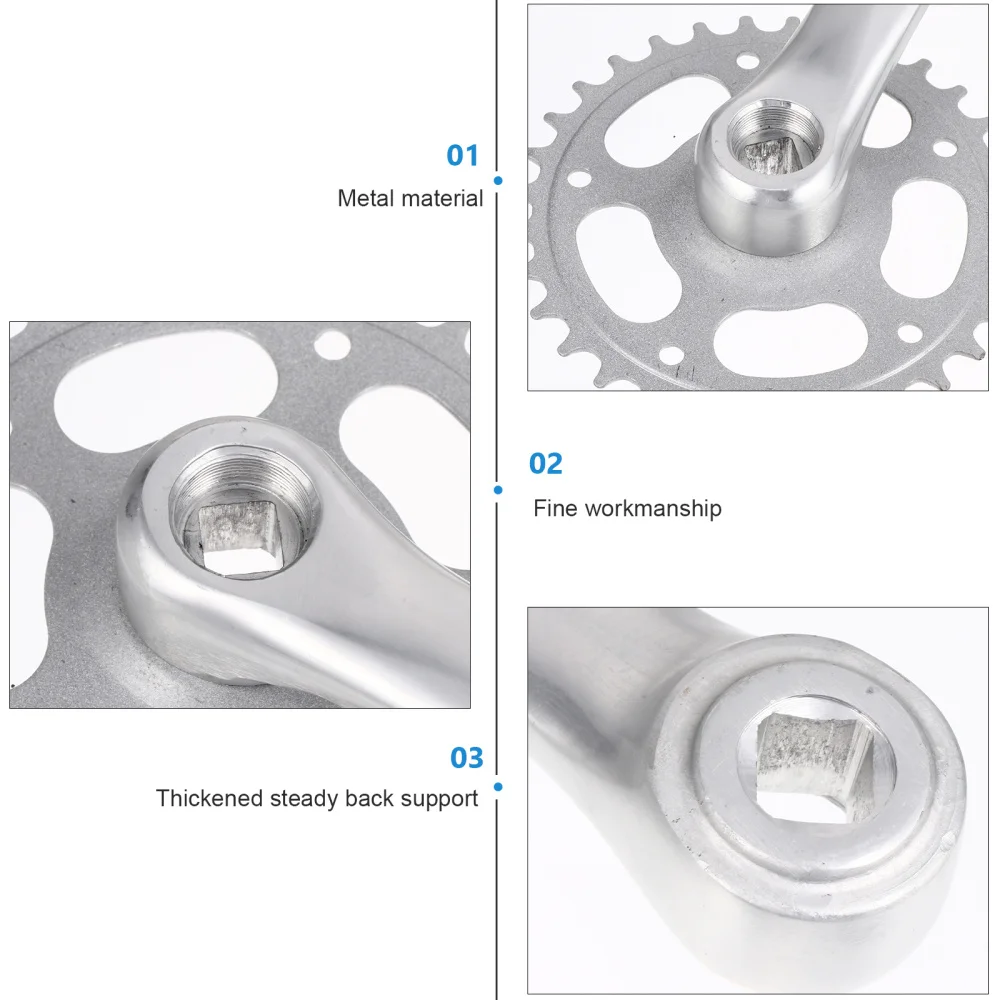 01
Metal material

02
Fine workmanship

03
Thickened steady back support