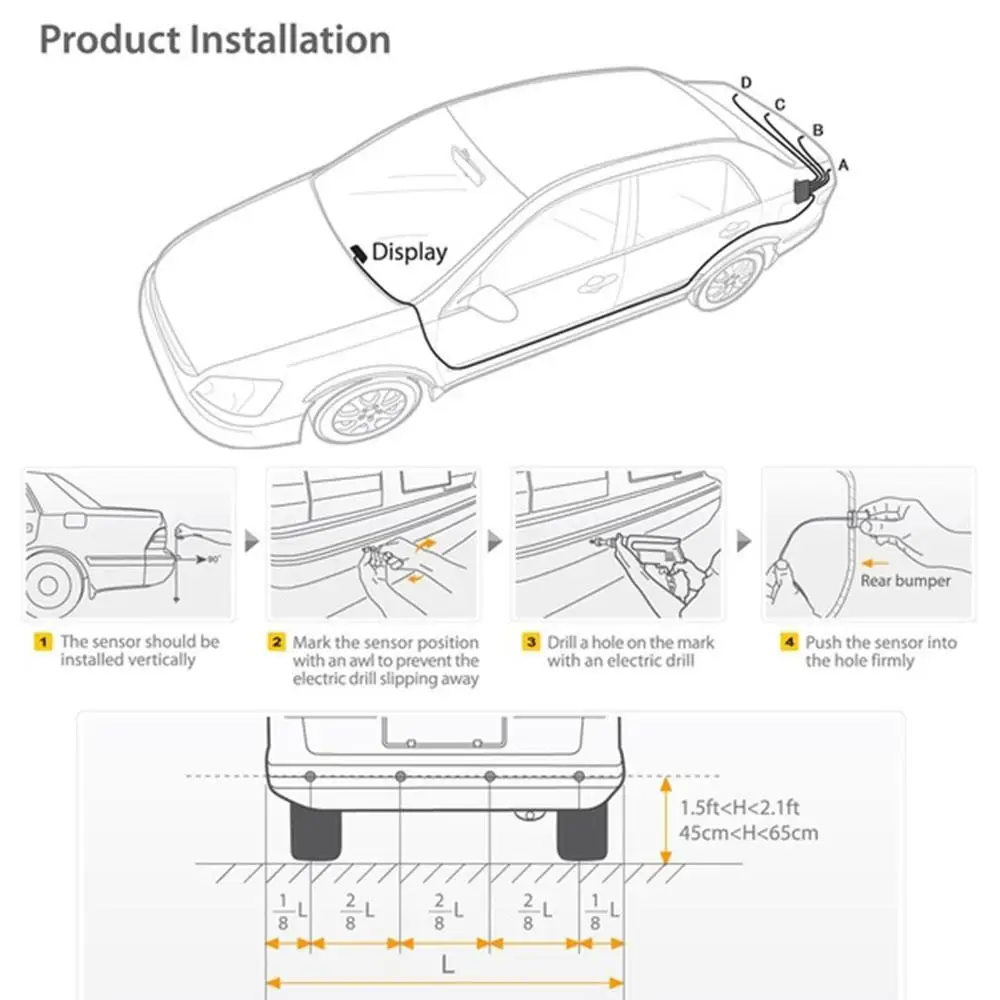 Product Installation

D
C
B
A
Display

90°

Rear bumper

1 The sensor should be installed vertically

2 Mark the sensor position with an awl to prevent the electric drill slipping away

3 Drill a hole on the mark with an electric drill

4 Push the sensor into the hole firmly

1.5ft<H<2.1ft
45cm<H<65cm

$\frac{1}{8}$L $\frac{2}{8}$L $\frac{2}{8}$L $\frac{2}{8}$L $\frac{1}{8}$L

L