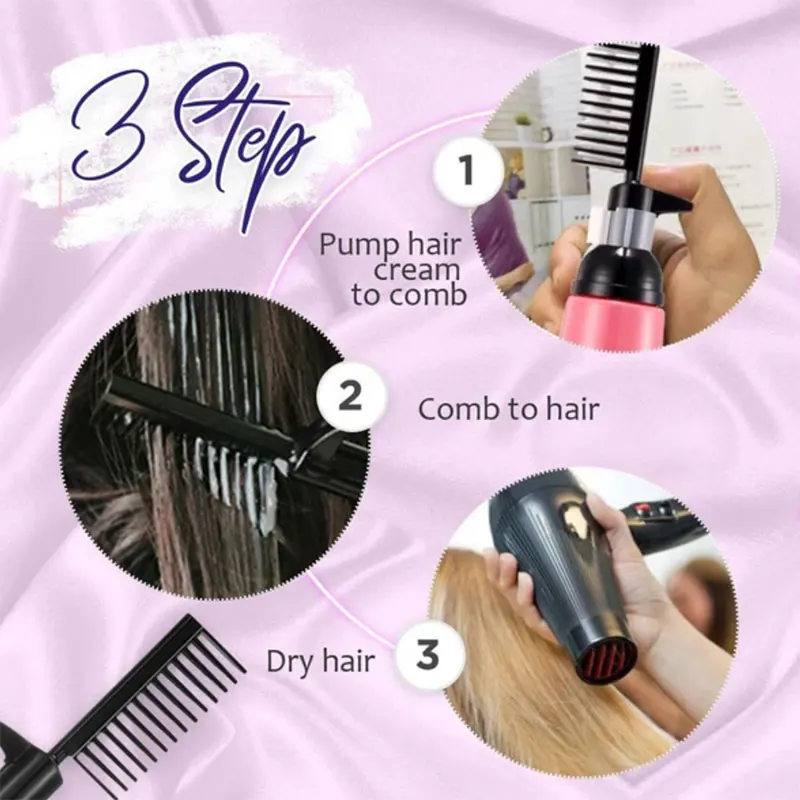 3 Step

1

Pump hair cream to comb

2

Comb to hair

Dry hair

3