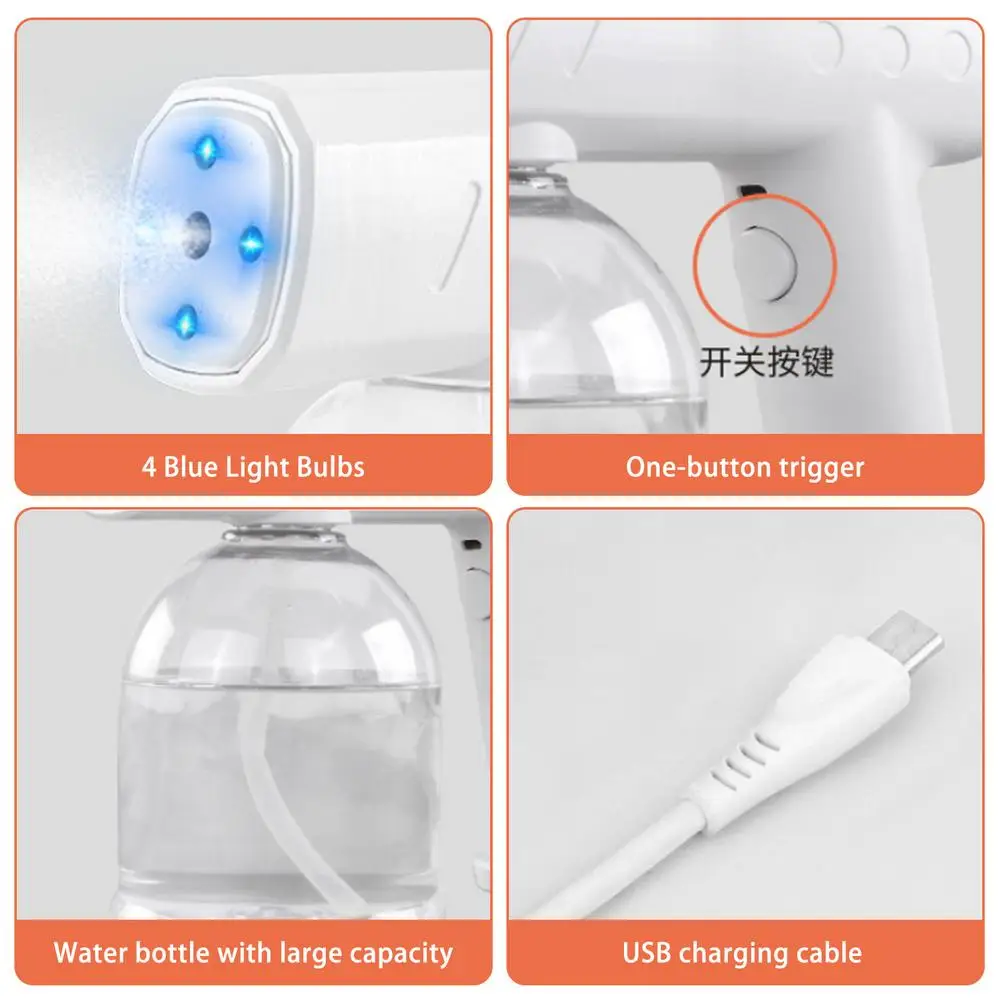 4 Blue Light Bulbs

开关按键

One-button trigger

Water bottle with large capacity

USB charging cable