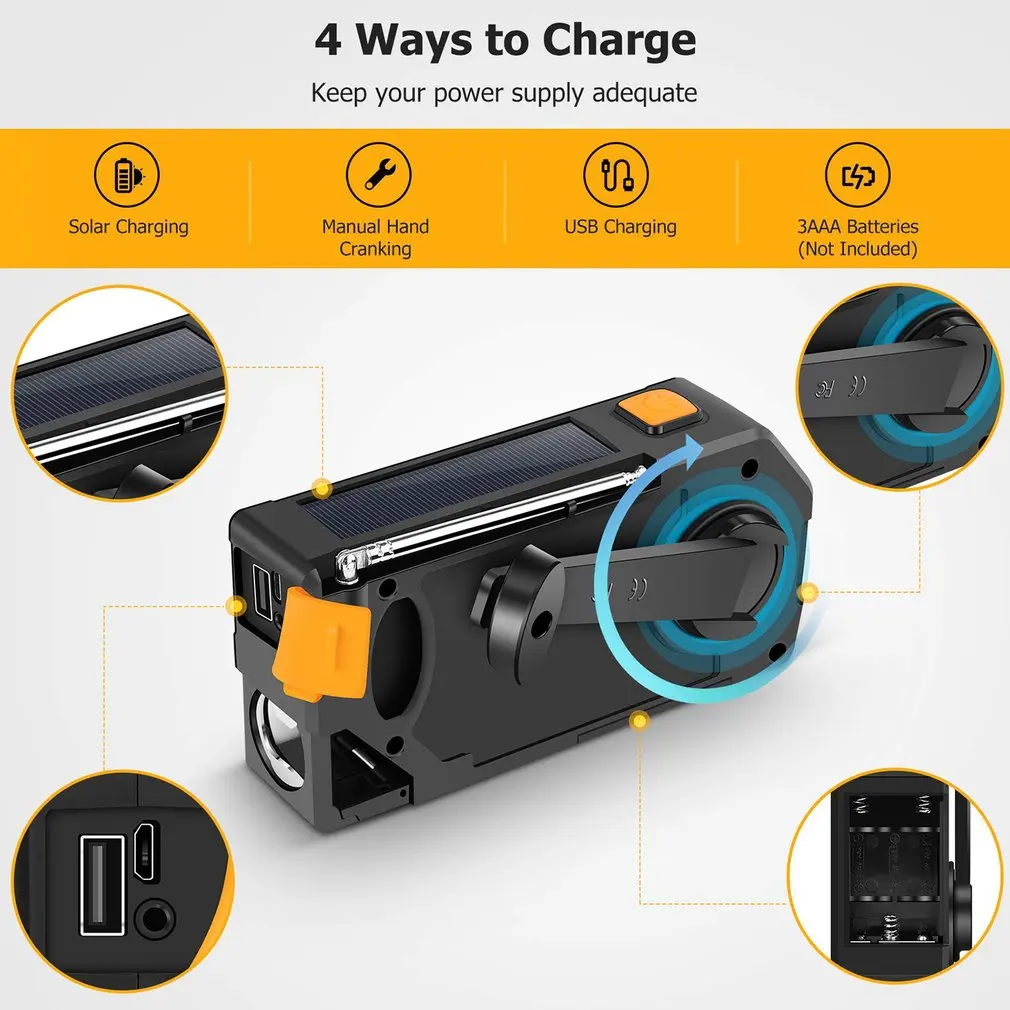 4 Ways to Charge

Keep your power supply adequate

Solar Charging

Manual Hand Cranking

USB Charging

3AAA Batteries (Not Included)