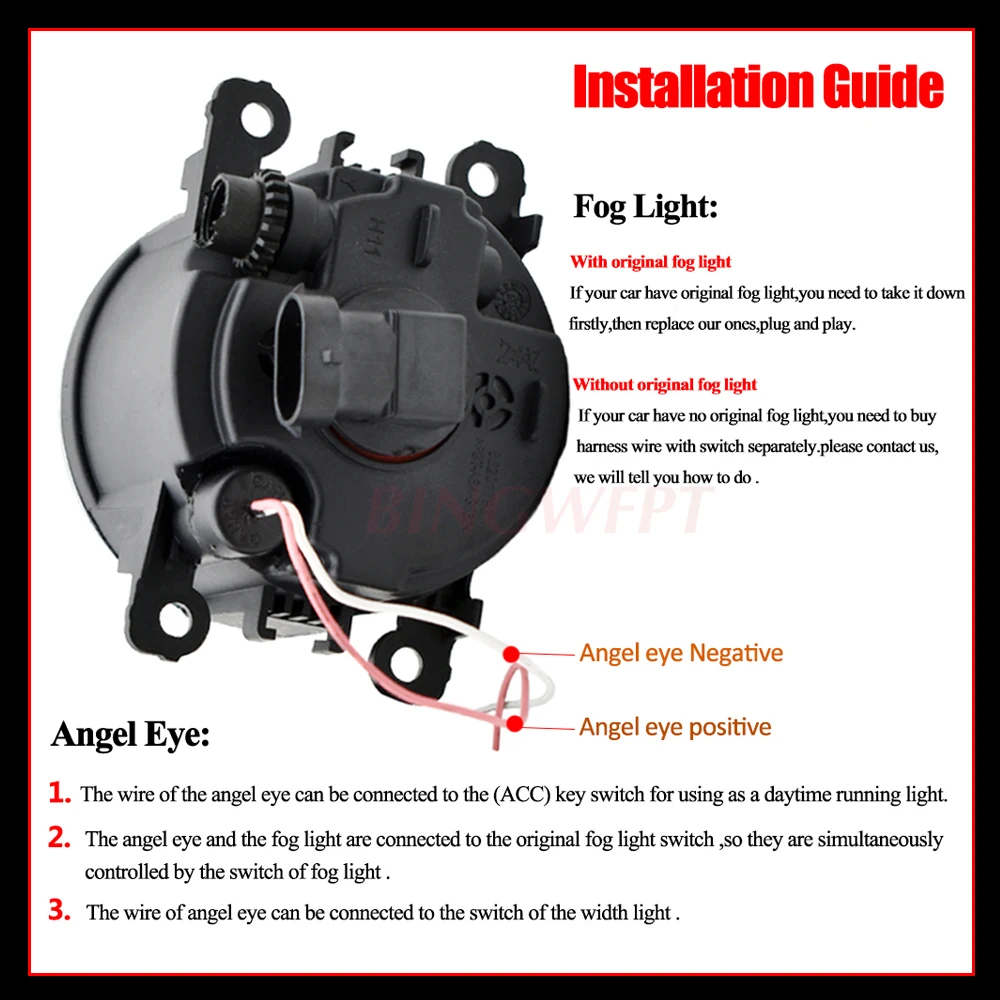 Installation Guide

Fog Light:

With original fog light

If your car have original fog light,you need to take it down firstly,then replace our ones,plug and play.

Without original fog light

If your car have no original fog light,you need to buy harness wire with switch separately.please contact us, we will tell you how to do .

H11

BINGWFPT

Angel eye Negative

Angel eye positive

Angel Eye:

1. The wire of the angel eye can be connected to the (ACC) key switch for using as a daytime running light.

2. The angel eye and the fog light are connected to the original fog light switch ,so they are simultaneously controlled by the switch of fog light .

3. The wire of angel eye can be connected to the switch of the width light .