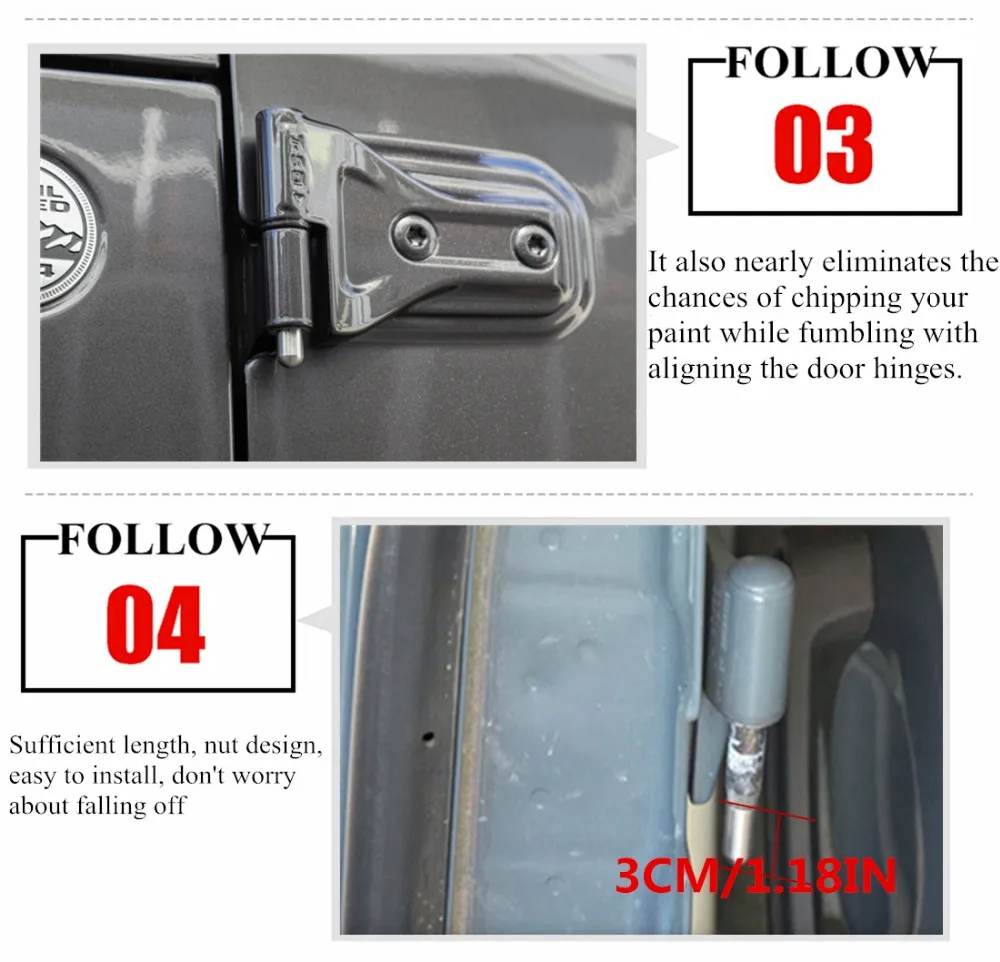 FOLLOW
03

It also nearly eliminates the chances of chipping your paint while fumbling with aligning the door hinges.

FOLLOW
04

Sufficient length, nut design, easy to install, don't worry about falling off

3CM/1.18IN