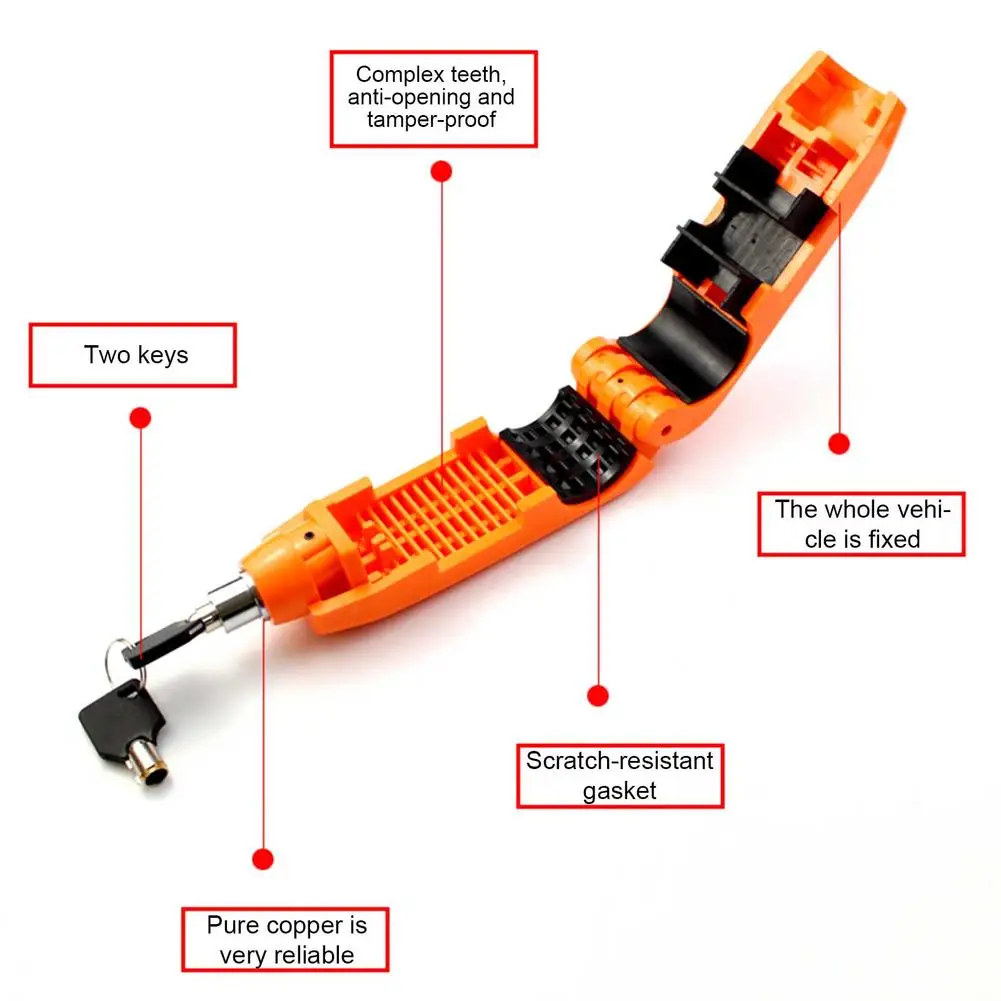 Complex teeth, anti-opening and tamper-proof

Two keys

The whole vehicle is fixed

Scratch-resistant gasket

Pure copper is very reliable