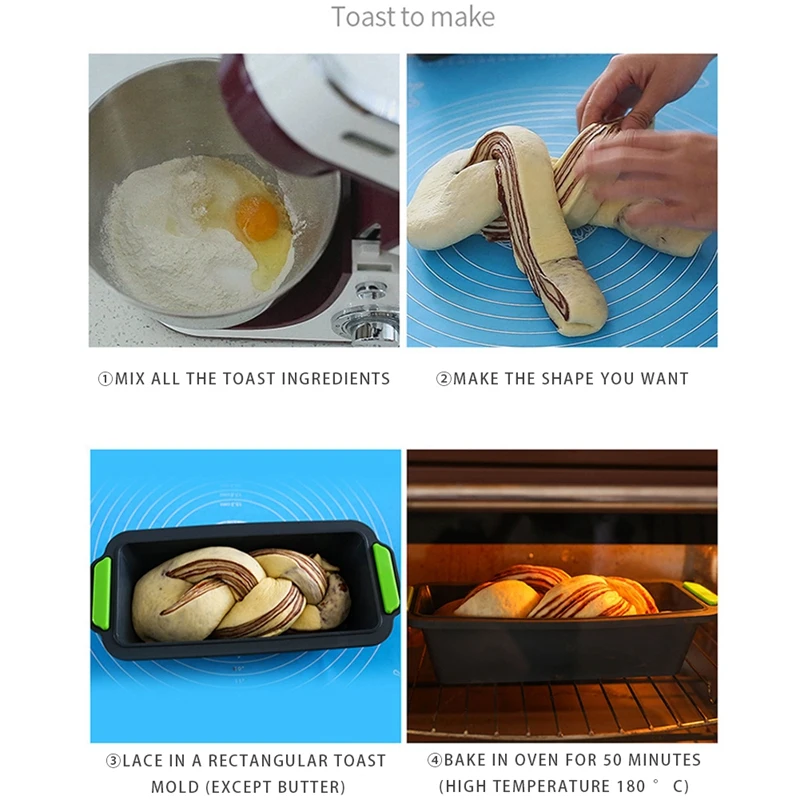 Toast to make

①MIX ALL THE TOAST INGREDIENTS

②MAKE THE SHAPE YOU WANT

③LACE IN A RECTANGULAR TOAST MOLD (EXCEPT BUTTER)

④BAKE IN OVEN FOR 50 MINUTES (HIGH TEMPERATURE 180 ° C)