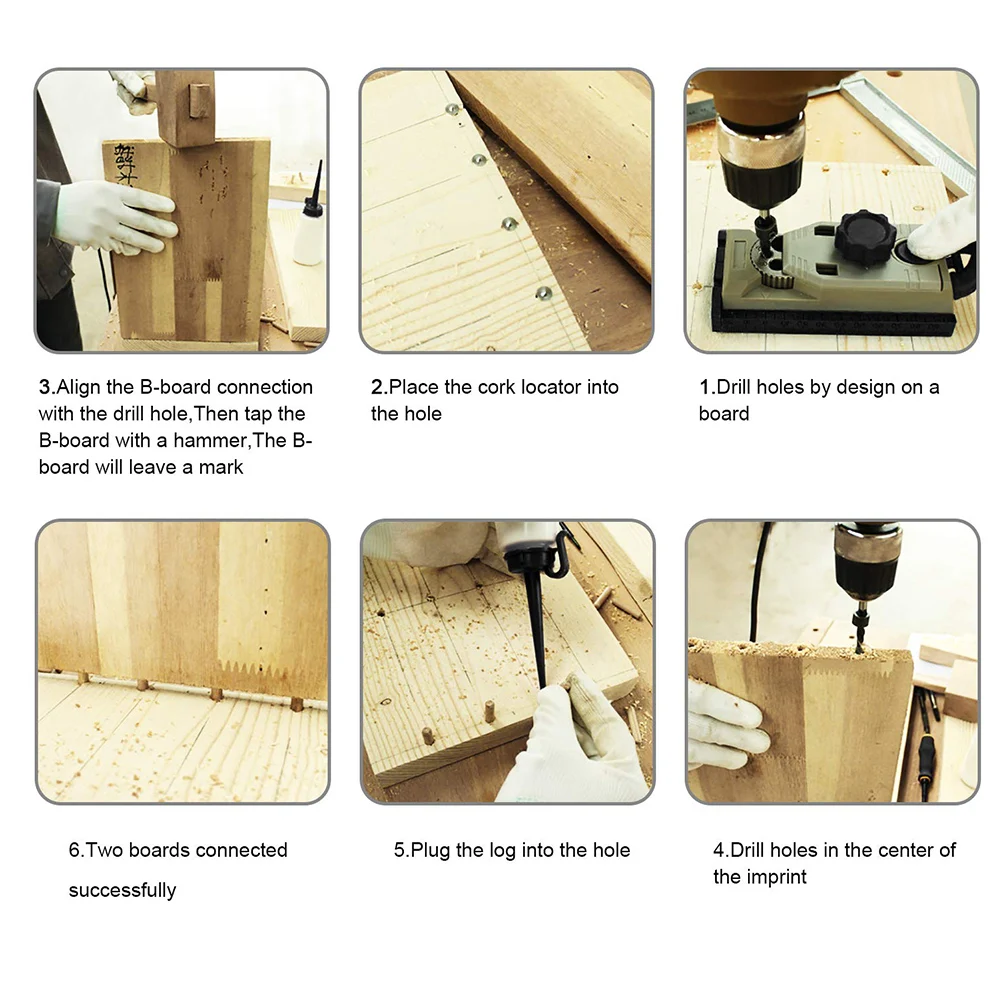 3.Align the B-board connection with the drill hole,Then tap the B-board with a hammer,The B-board will leave a mark

2.Place the cork locator into the hole

1.Drill holes by design on a board

6.Two boards connected successfully

5.Plug the log into the hole

4.Drill holes in the center of the imprint