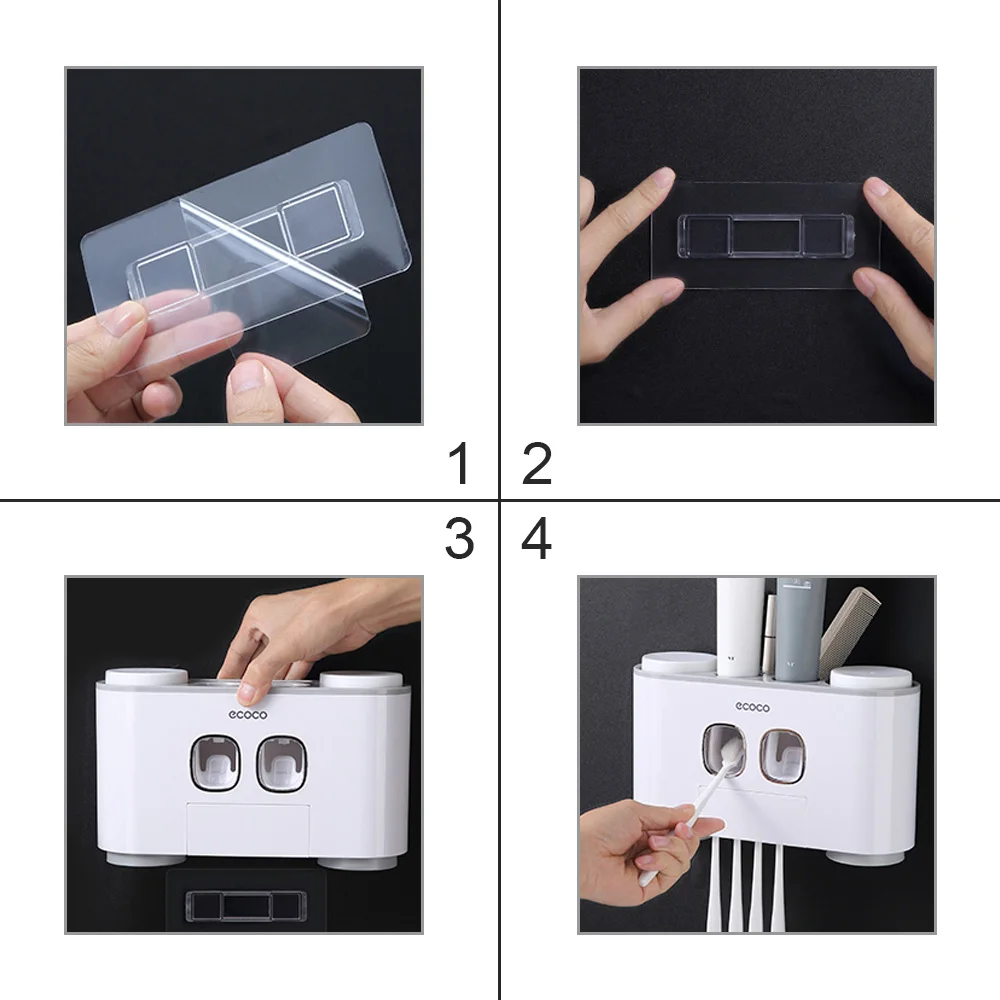 1
2
3
4
ecoco
ecoco