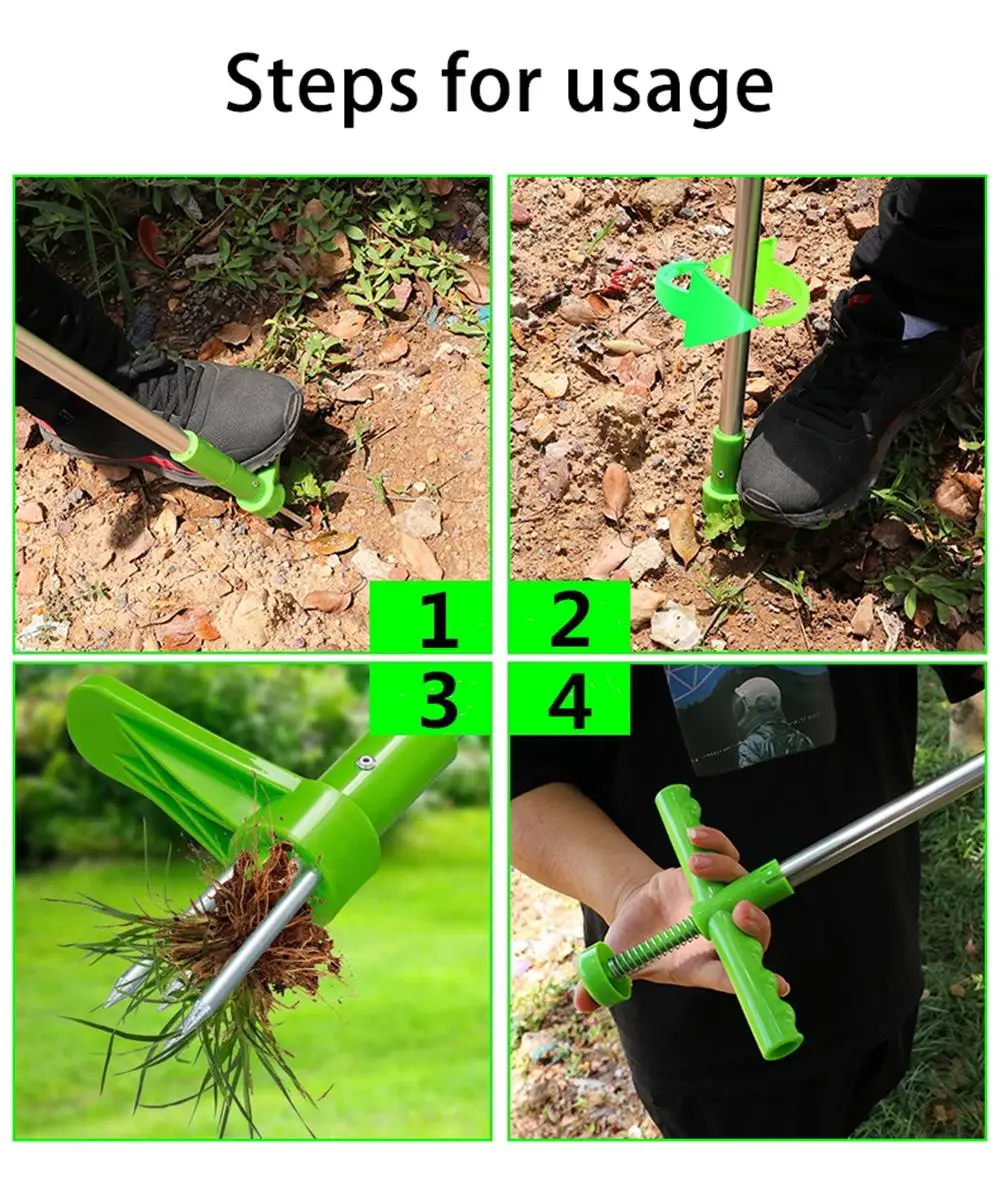 Steps for usage

1

2

3

4