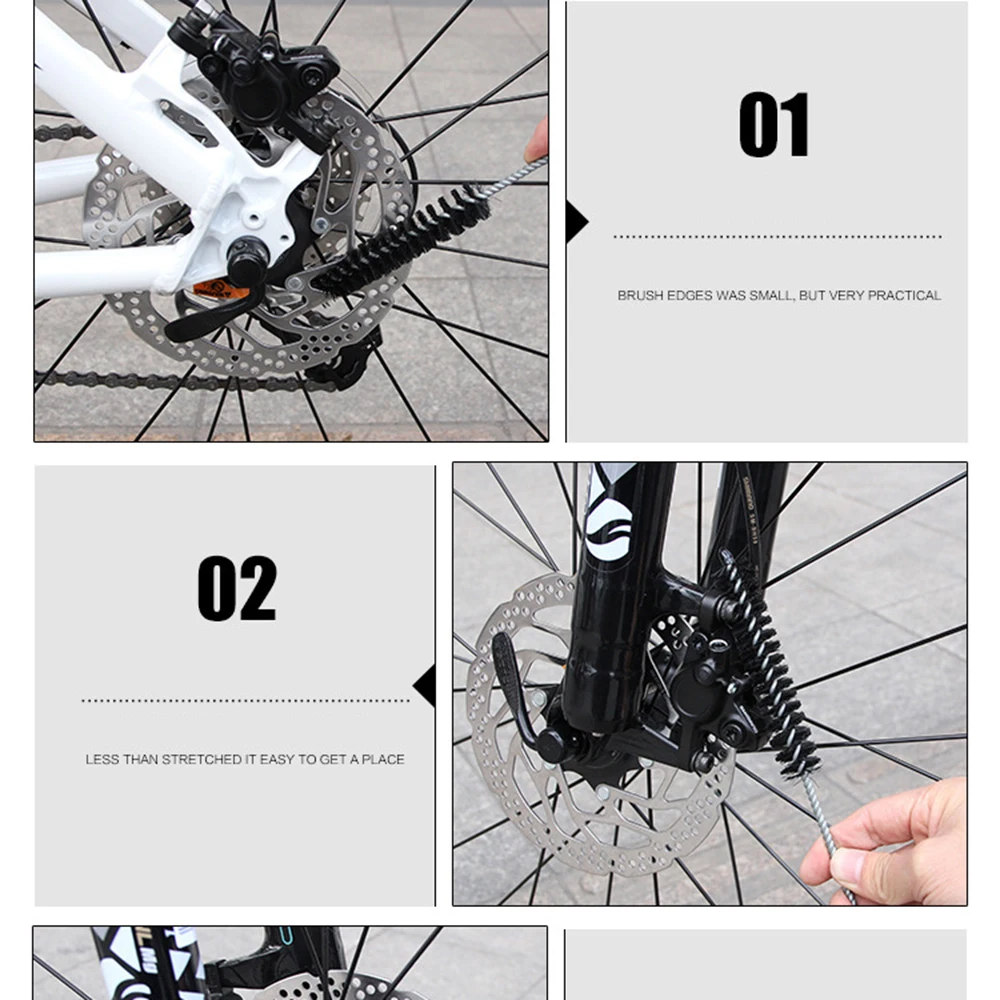 01

BRUSH EDGES WAS SMALL, BUT VERY PRACTICAL

02

LESS THAN STRETCHED IT EASY TO GET A PLACE