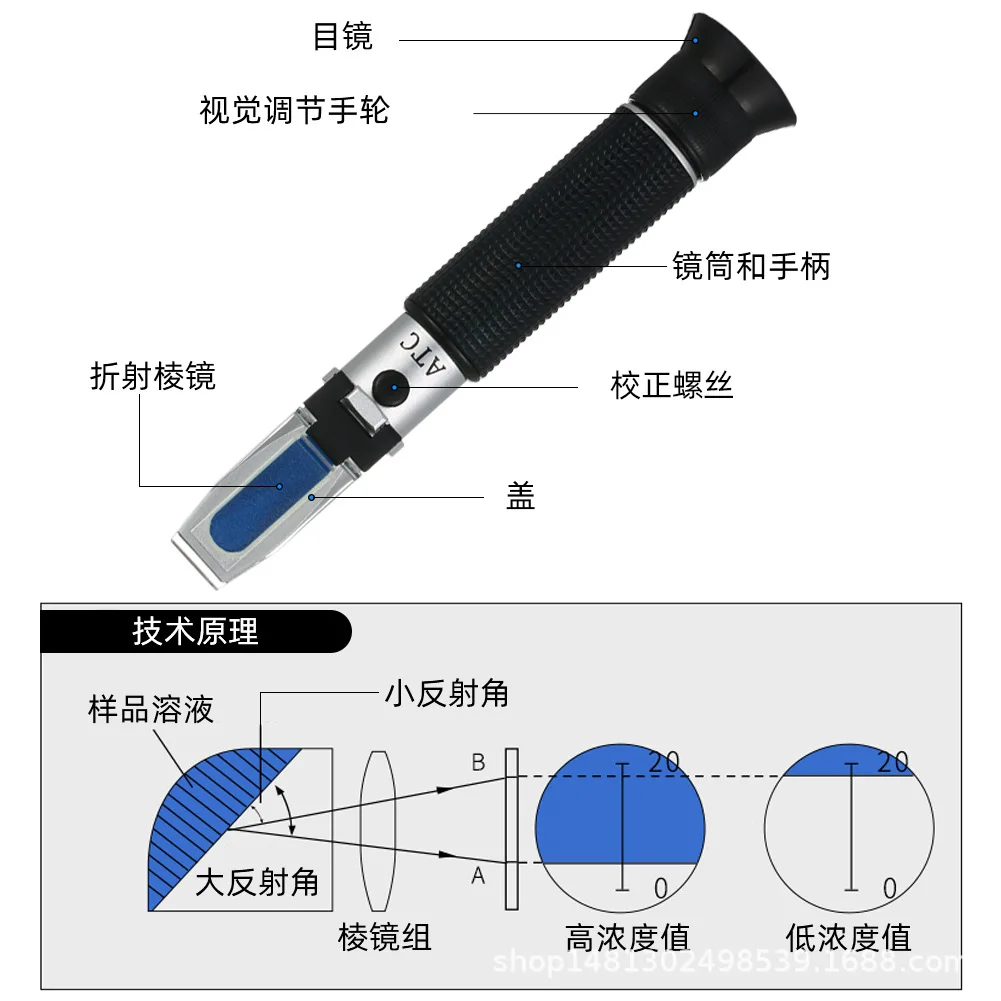 目镜

视觉调节手轮

镜筒和手柄

ATC

折射棱镜

校正螺丝

盖

技术原理

样品溶液

小反射角

大反射角

棱镜组

B

A

20

0

高浓度值

20

0

低浓度值

shop1481302498539.1688.com