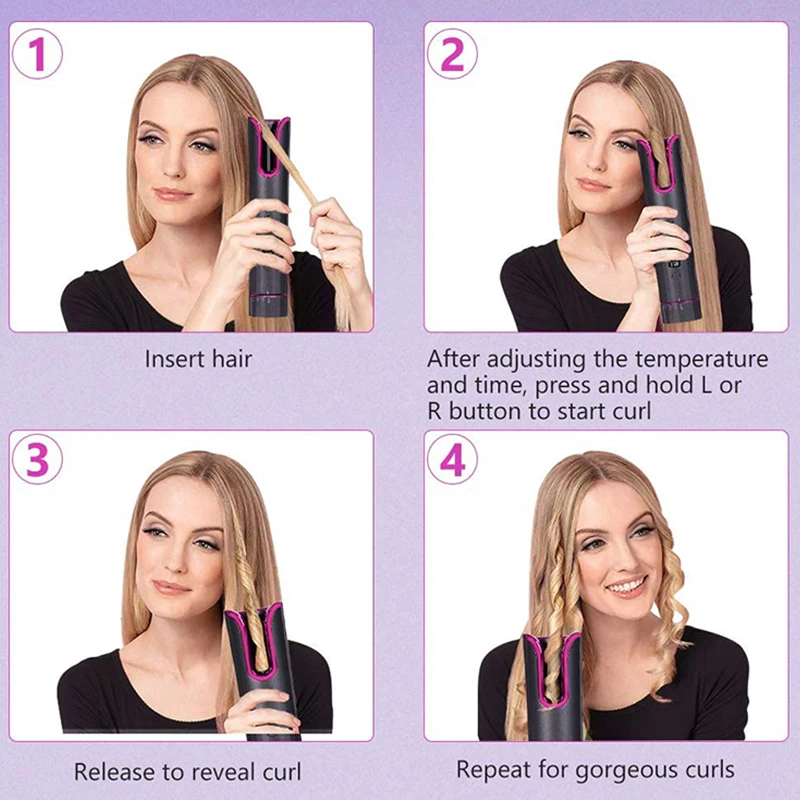 1

Insert hair

2

After adjusting the temperature and time, press and hold L or R button to start curl

3

Release to reveal curl

4

Repeat for gorgeous curls