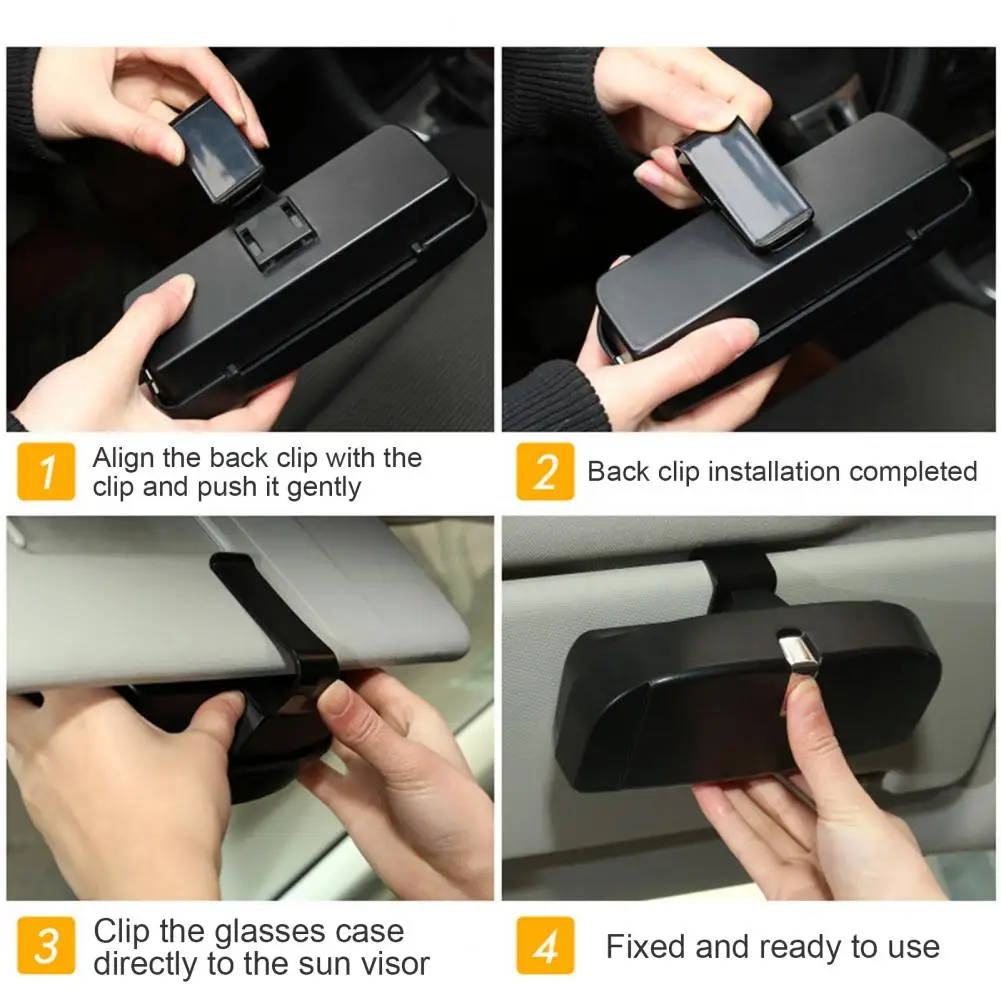 1 Align the back clip with the clip and push it gently

2 Back clip installation completed

3 Clip the glasses case directly to the sun visor

4 Fixed and ready to use