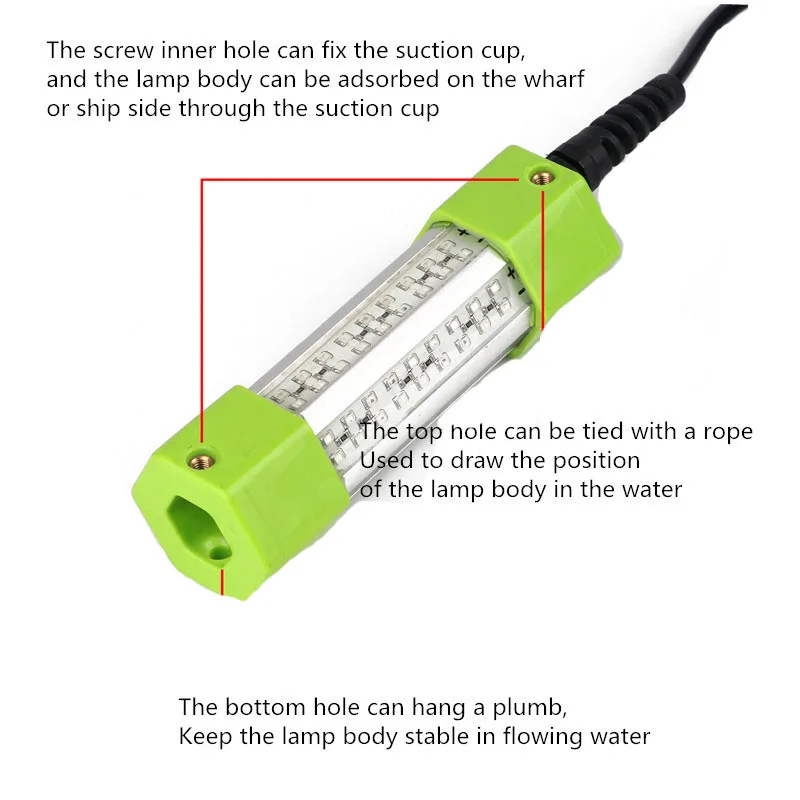 The screw inner hole can fix the suction cup, and the lamp body can be adsorbed on the wharf or ship side through the suction cup

The top hole can be tied with a rope
Used to draw the position
of the lamp body in the water

The bottom hole can hang a plumb,
Keep the lamp body stable in flowing water