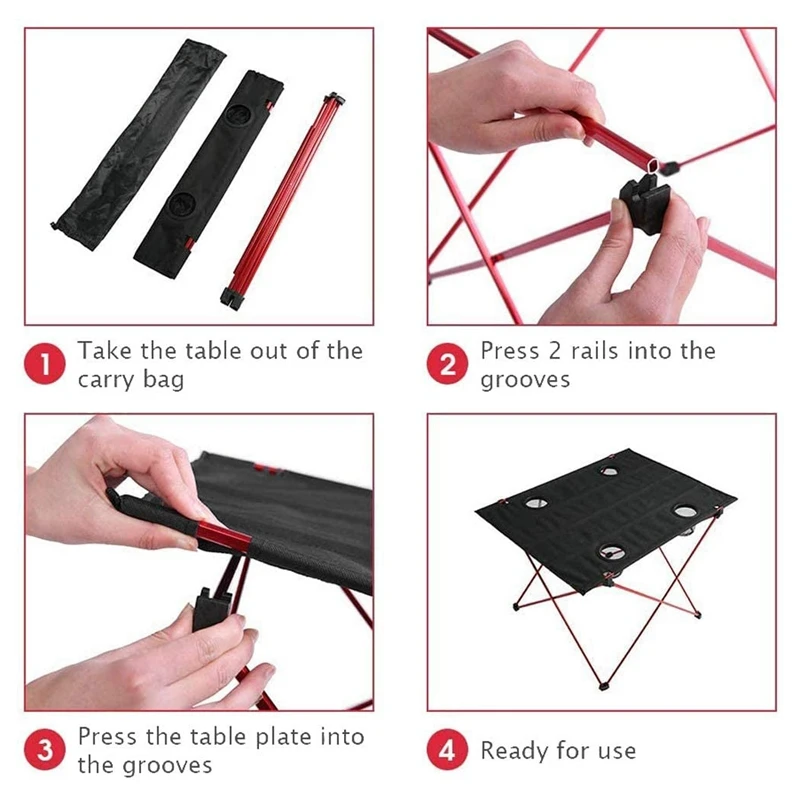 1 Take the table out of the carry bag

2 Press 2 rails into the grooves

3 Press the table plate into the grooves

4 Ready for use