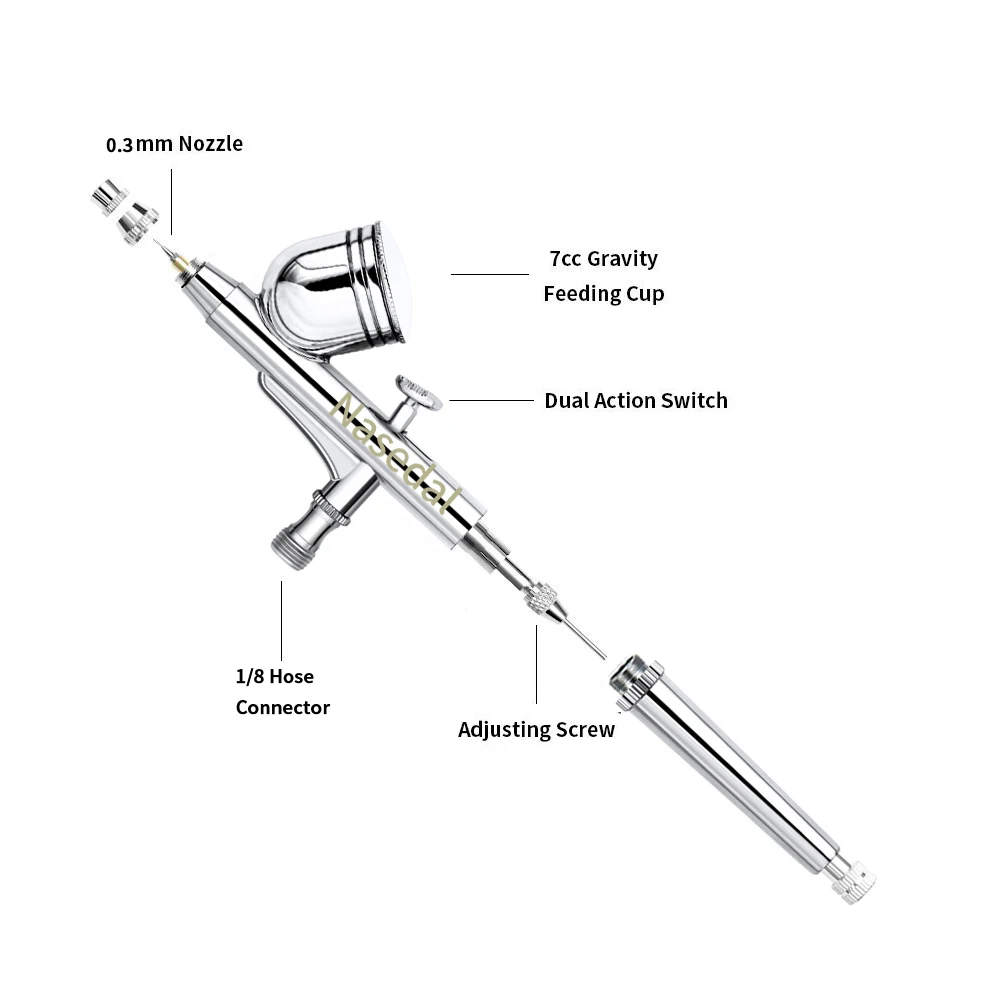 0.3mm Nozzle

7cc Gravity Feeding Cup

Dual Action Switch

Nasedal

1/8 Hose Connector

Adjusting Screw