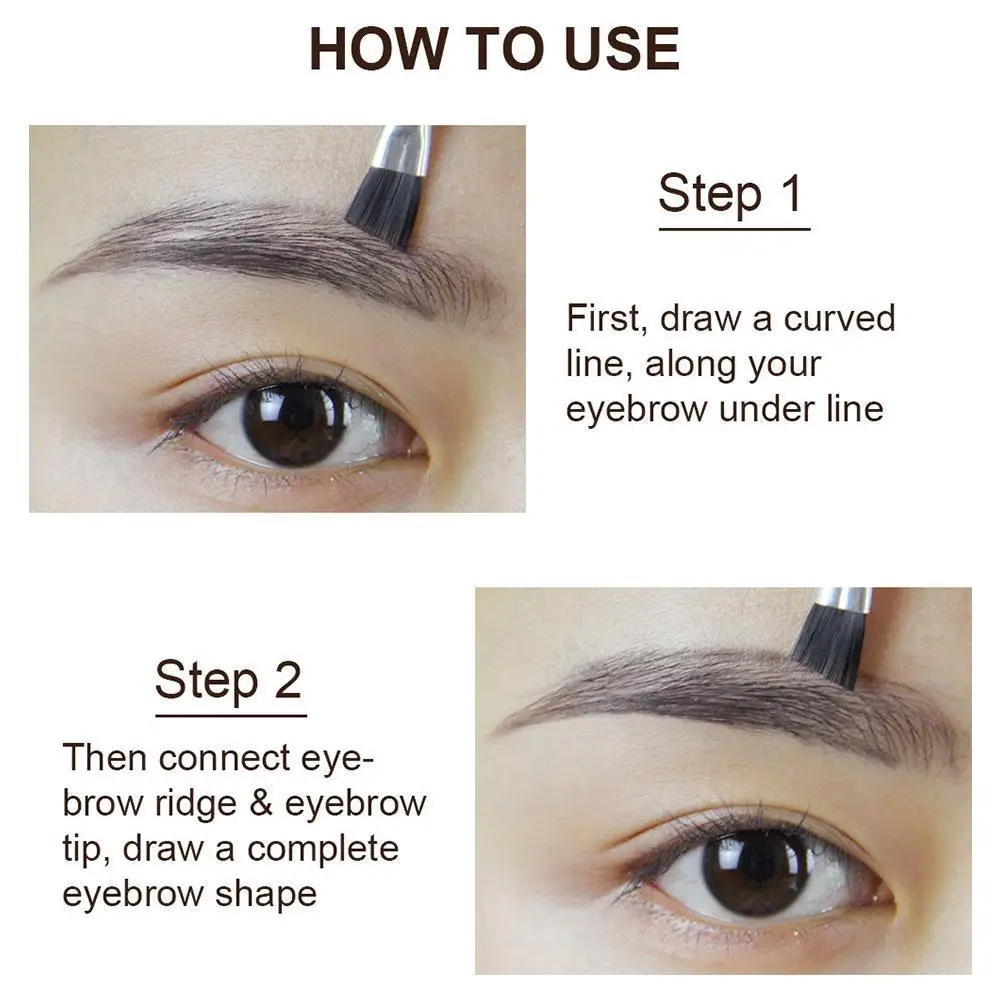 HOW TO USE

Step 1

First, draw a curved line, along your eyebrow under line

Step 2

Then connect eyebrow ridge & eyebrow tip, draw a complete eyebrow shape