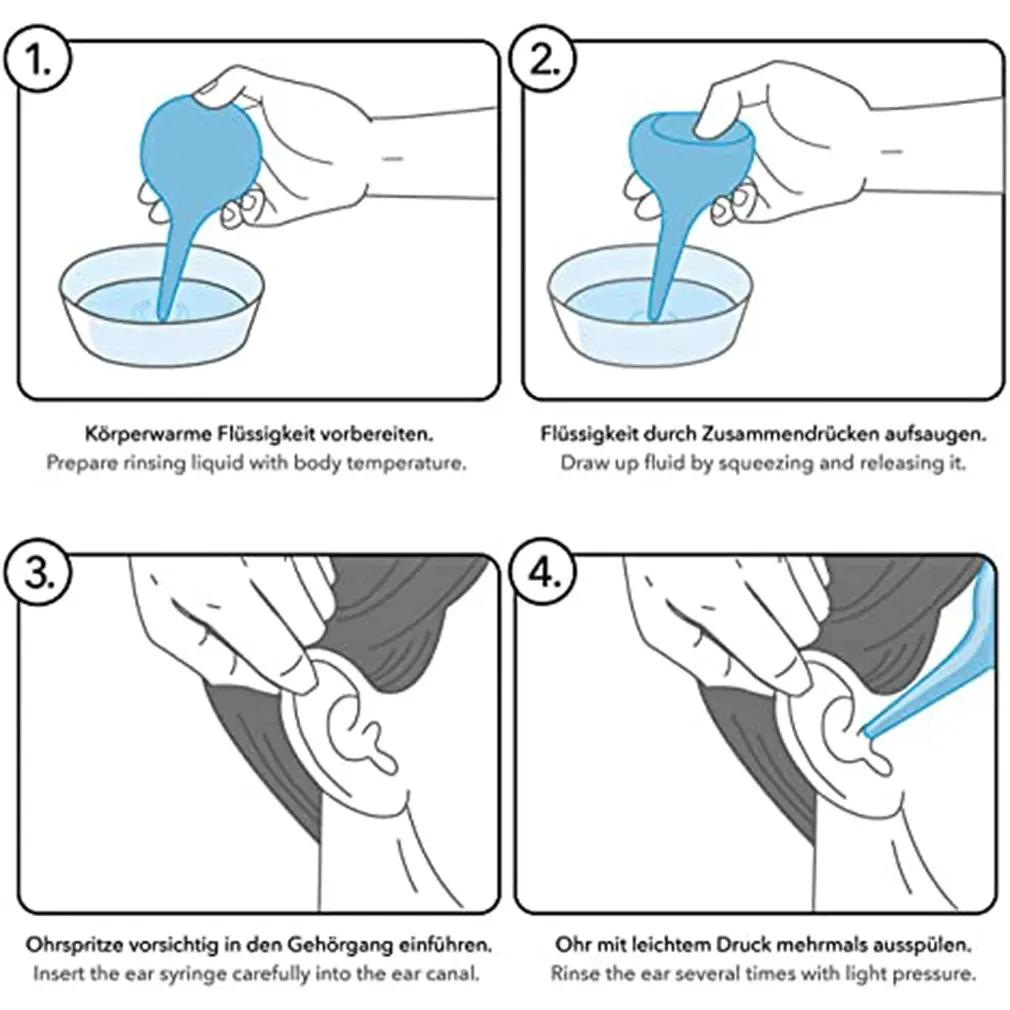 1.

Körperwarme Flüssigkeit vorbereiten.
Prepare rinsing liquid with body temperature.

2.

Flüssigkeit durch Zusammendrücken aufsaugen.
Draw up fluid by squeezing and releasing it.

3.

Ohrspritze vorsichtig in den Gehörgang einführen.
Insert the ear syringe carefully into the ear canal.

4.

Ohr mit leichtem Druck mehrmals ausspülen.
Rinse the ear several times with light pressure.