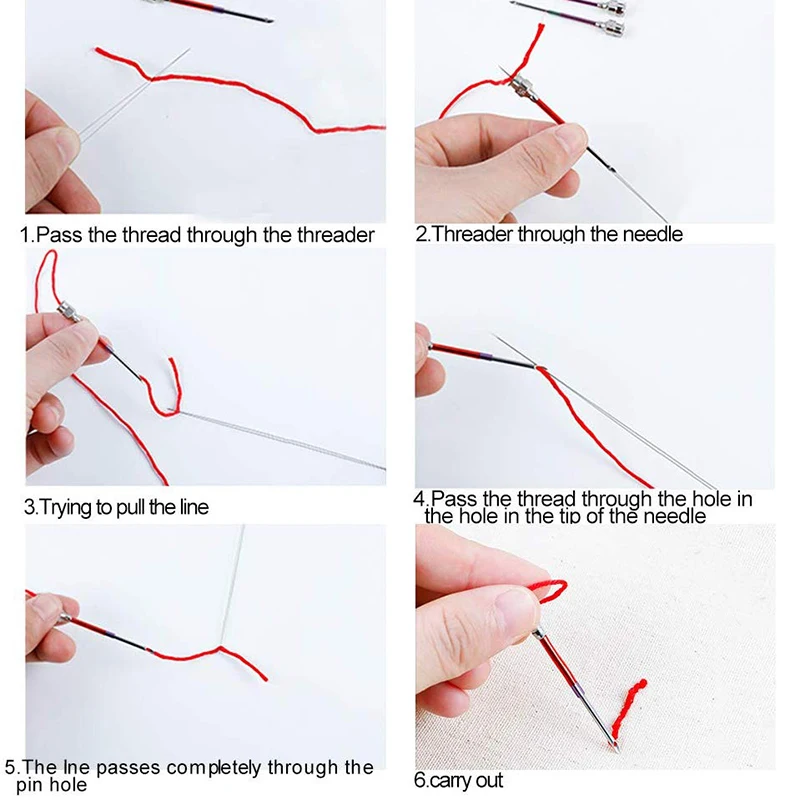 1.Pass the thread through the threader

2.Threader through the needle

3.Trying to pull the line

4.Pass the thread through the hole in the hole in the tip of the needle

5.The lne passes completely through the pin hole

6.carry out