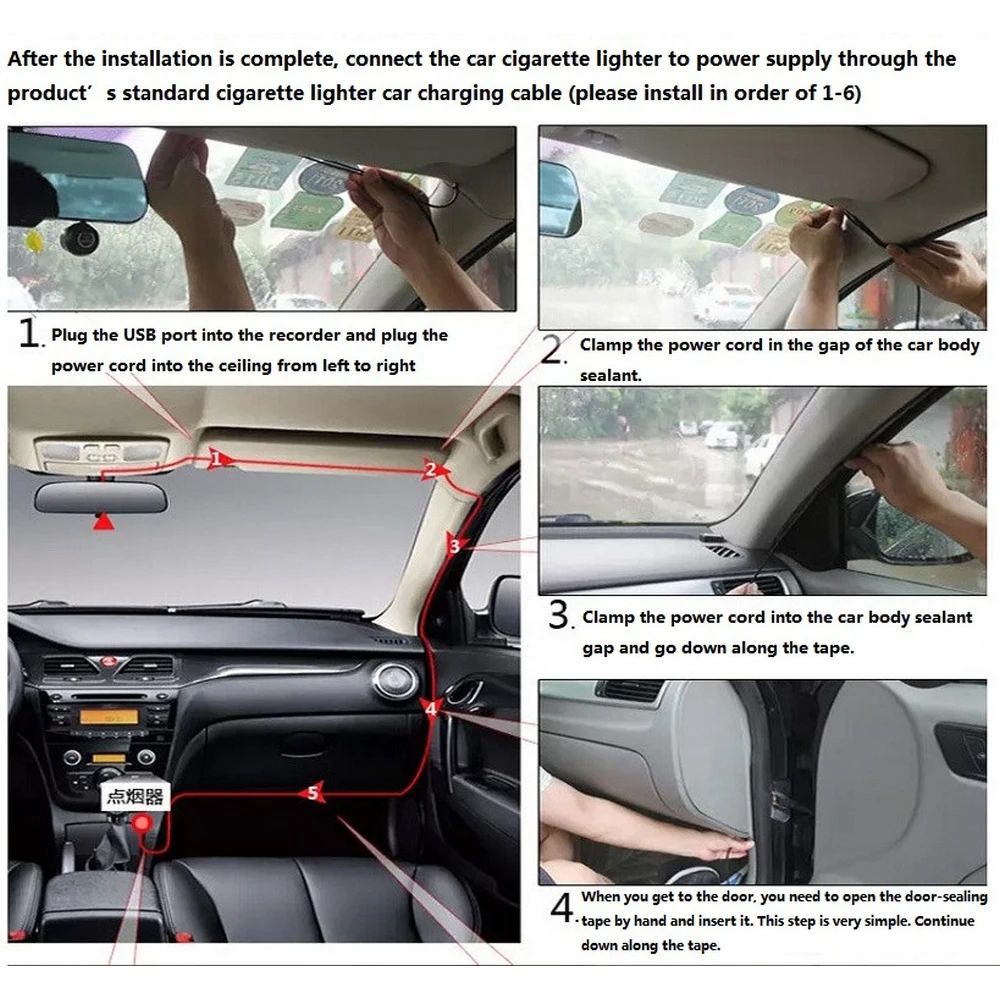 After the installation is complete, connect the car cigarette lighter to power supply through the product′ s standard cigarette lighter car charging cable (please install in order of 1-6)

1. Plug the USB port into the recorder and plug the power cord into the ceiling from left to right

2. Clamp the power cord in the gap of the car body sealant.

1

2

3

4

5

点烟器

3. Clamp the power cord into the car body sealant gap and go down along the tape.

4. When you get to the door, you need to open the door-sealing tape by hand and insert it. This step is very simple. Continue down along the tape.