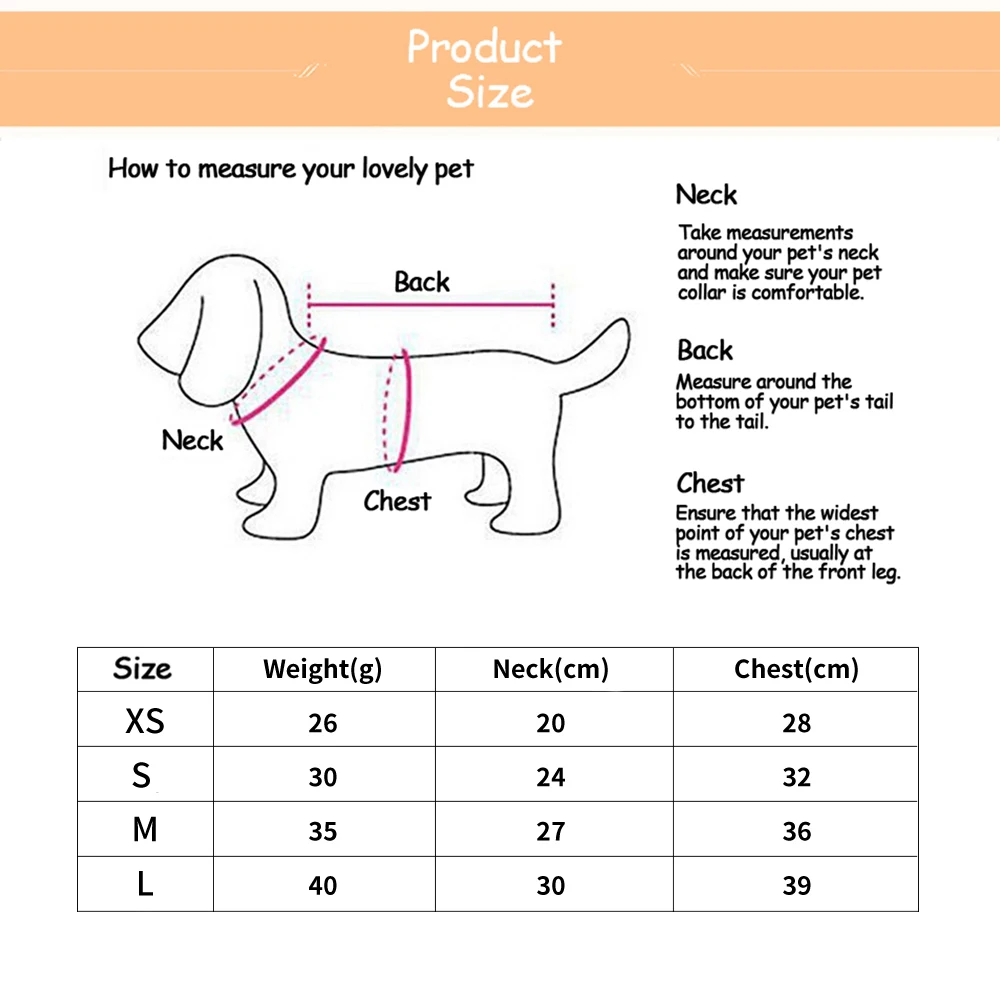 Product Size

How to measure your lovely pet

Back

Neck

Chest

Neck

Take measurements around your pet's neck and make sure your pet collar is comfortable.

Back

Measure around the bottom of your pet's tail to the tail.

Chest

Ensure that the widest point of your pet's chest is measured, usually at the back of the front leg.

| Size | Weight(g) | Neck(cm) | Chest(cm) |
|---|---|---|---|
| XS | 26 | 20 | 28 |
| S | 30 | 24 | 32 |
| M | 35 | 27 | 36 |
| L | 40 | 30 | 39 |