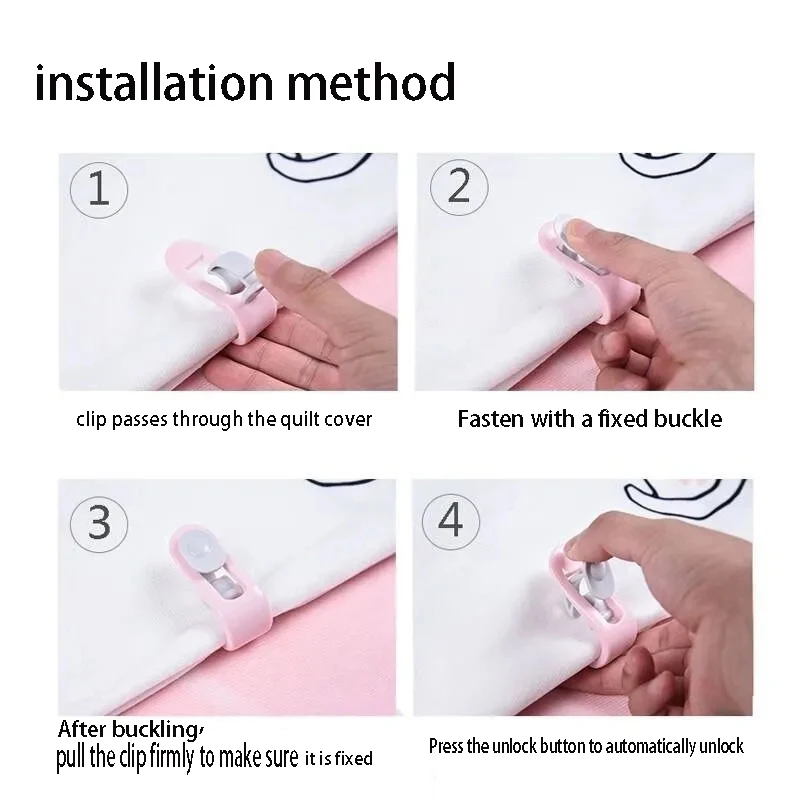 installation method

1

clip passes through the quilt cover

2

Fasten with a fixed buckle

3

After buckling,
pull the clip firmly to make sure it is fixed

4

Press the unlock button to automatically unlock