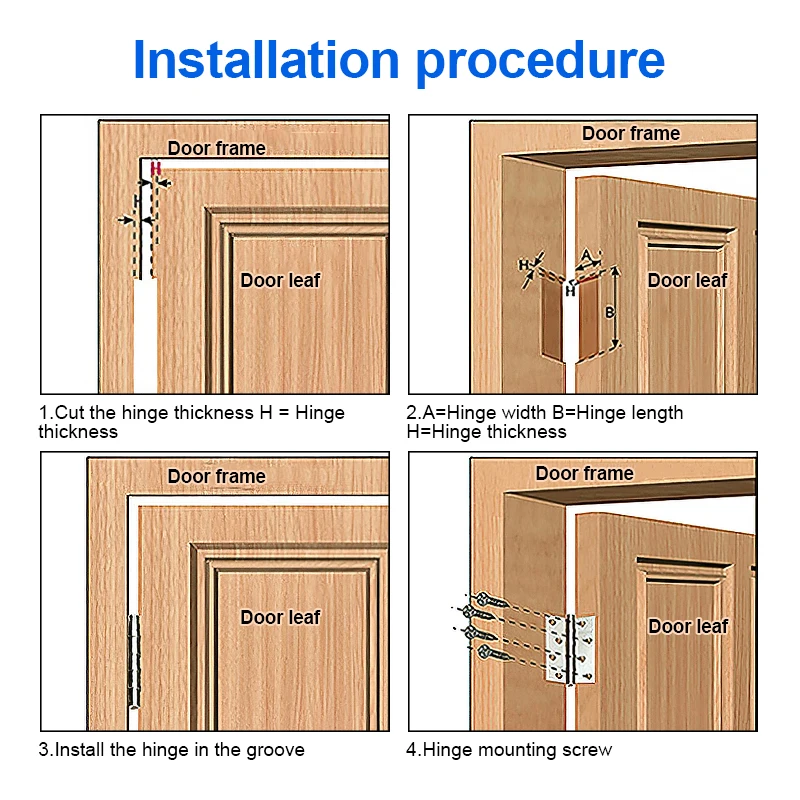 Installation procedure

Door frame
H
H
Door leaf

1.Cut the hinge thickness H = Hinge thickness

Door frame
H
A
H
B
Door leaf

2.A=Hinge width B=Hinge length H=Hinge thickness

Door frame
Door leaf

3.Install the hinge in the groove

Door frame
Door leaf

4.Hinge mounting screw