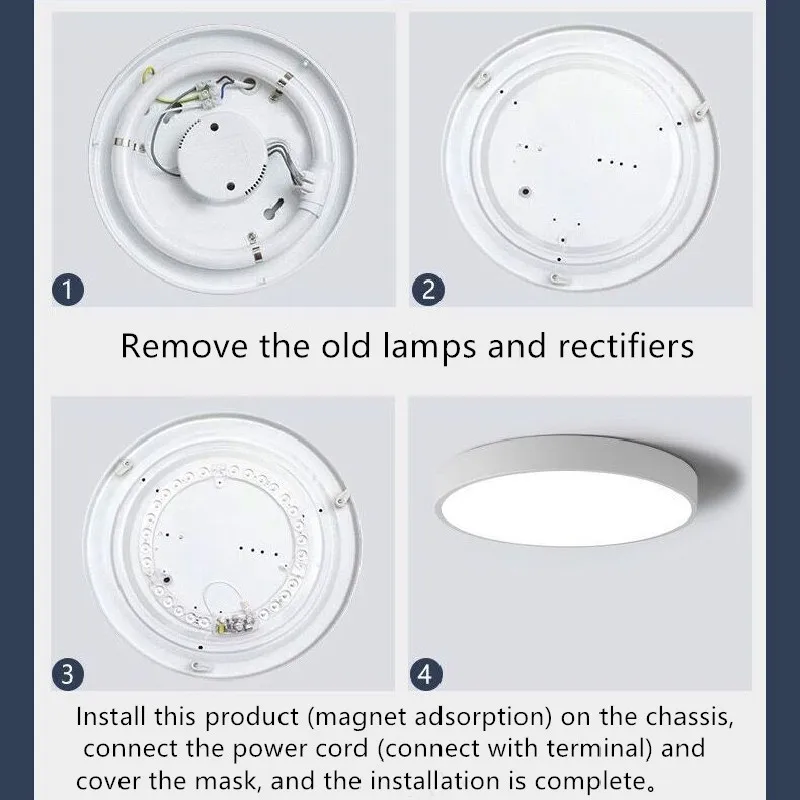 1

2

Remove the old lamps and rectifiers

3

4

Install this product (magnet adsorption) on the chassis, connect the power cord (connect with terminal) and cover the mask, and the installation is complete。