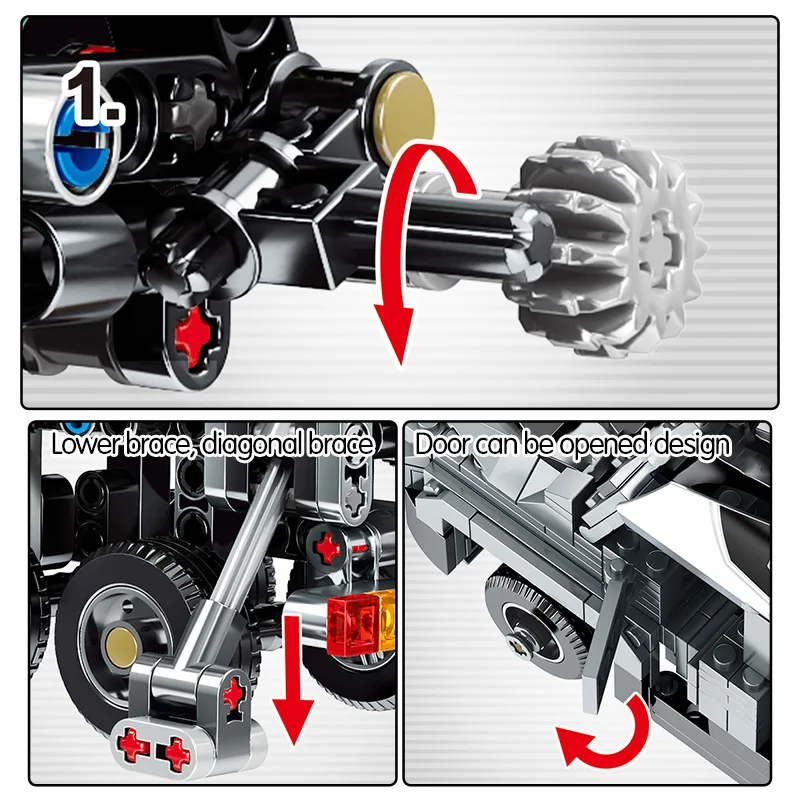 1.

Lower brace, diagonal brace

Door can be opened design