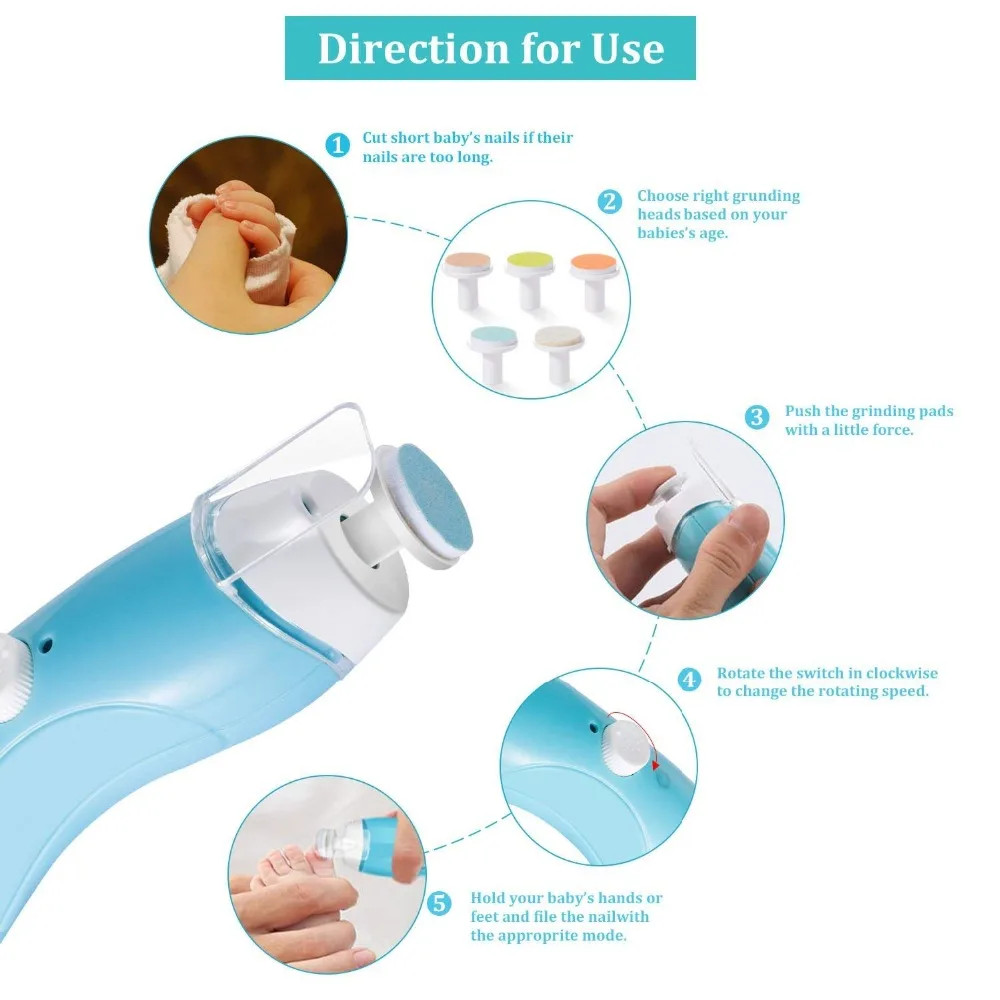 Direction for Use

1 Cut short baby's nails if their nails are too long.

2 Choose right grunding heads based on your babies's age.

3 Push the grinding pads with a little force.

4 Rotate the switch in clockwise to change the rotating speed.

5 Hold your baby's hands or feet and file the nailwith the approprite mode.