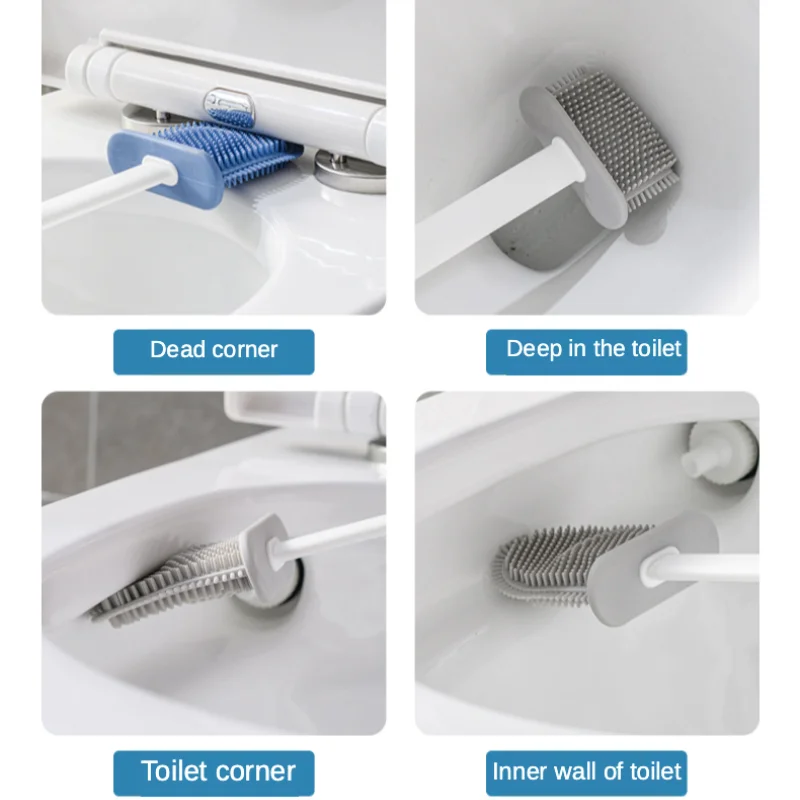 Dead corner

Deep in the toilet

Toilet corner

Inner wall of toilet