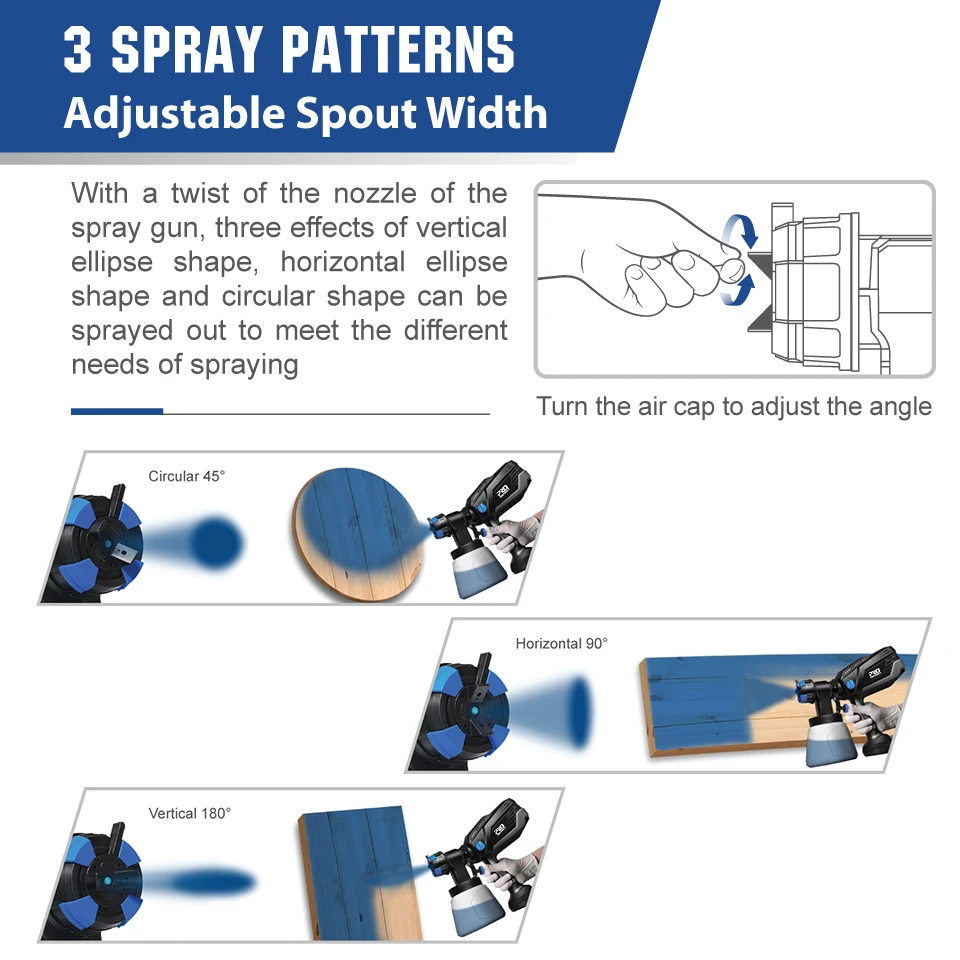 3 SPRAY PATTERNS
Adjustable Spout Width

With a twist of the nozzle of the spray gun, three effects of vertical ellipse shape, horizontal ellipse shape and circular shape can be sprayed out to meet the different needs of spraying

Turn the air cap to adjust the angle

Circular 45°

Horizontal 90°

Vertical 180°