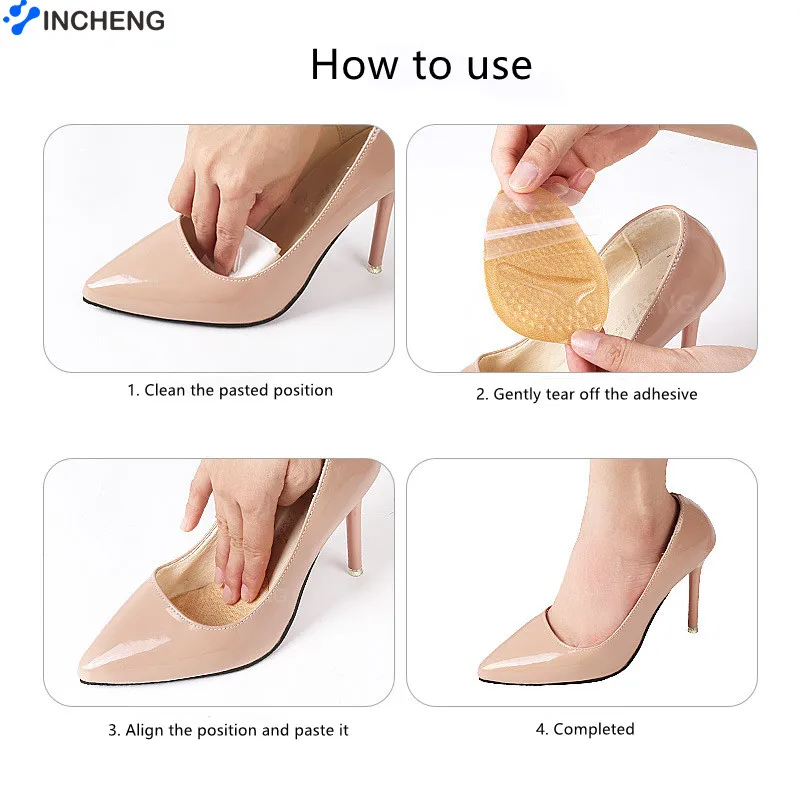 INCHENG

How to use

1. Clean the pasted position

2. Gently tear off the adhesive

3. Align the position and paste it

4. Completed