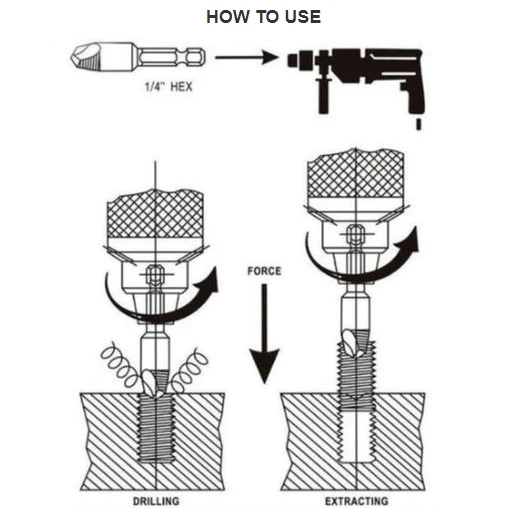 HOW TO USE

1/4" HEX

FORCE

DRILLING

EXTRACTING