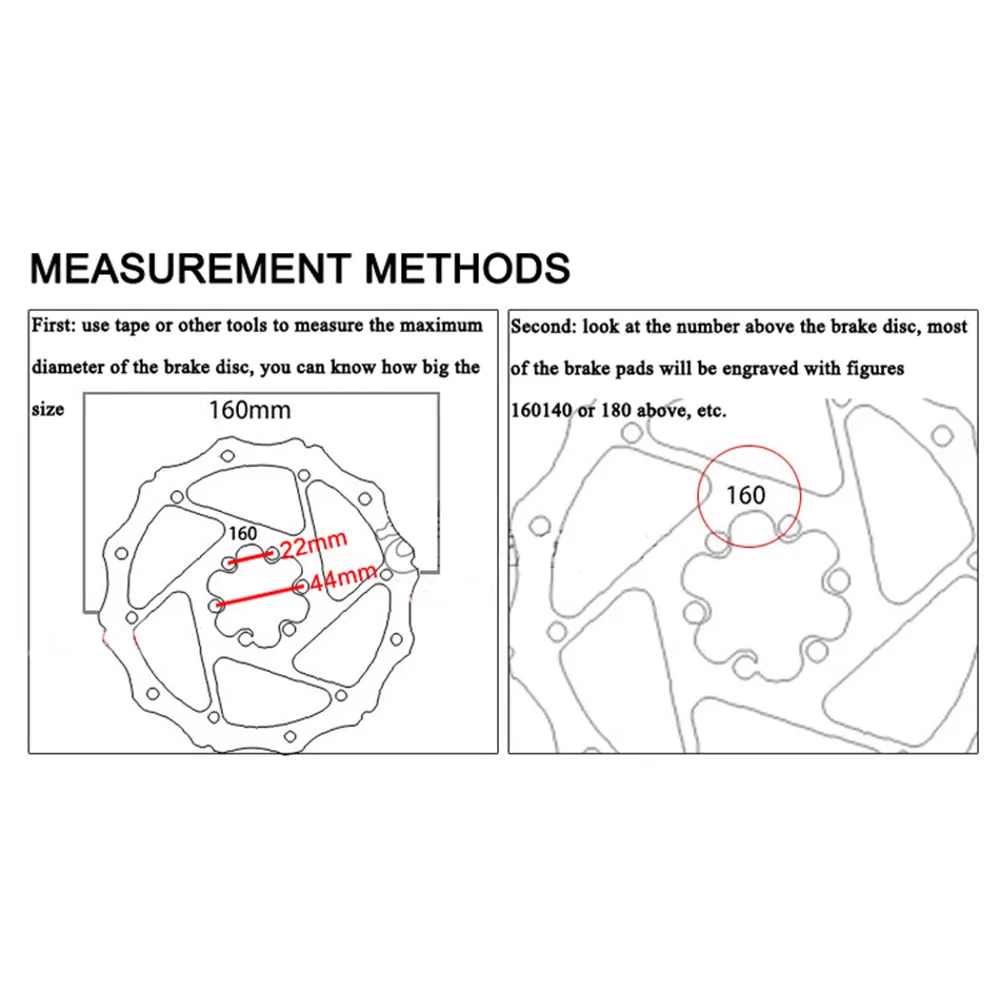 MEASUREMENT METHODS

First: use tape or other tools to measure the maximum diameter of the brake disc, you can know how big the size

160mm

160

22mm

44mm

Second: look at the number above the brake disc, most of the brake pads will be engraved with figures 160140 or 180 above, etc.

160