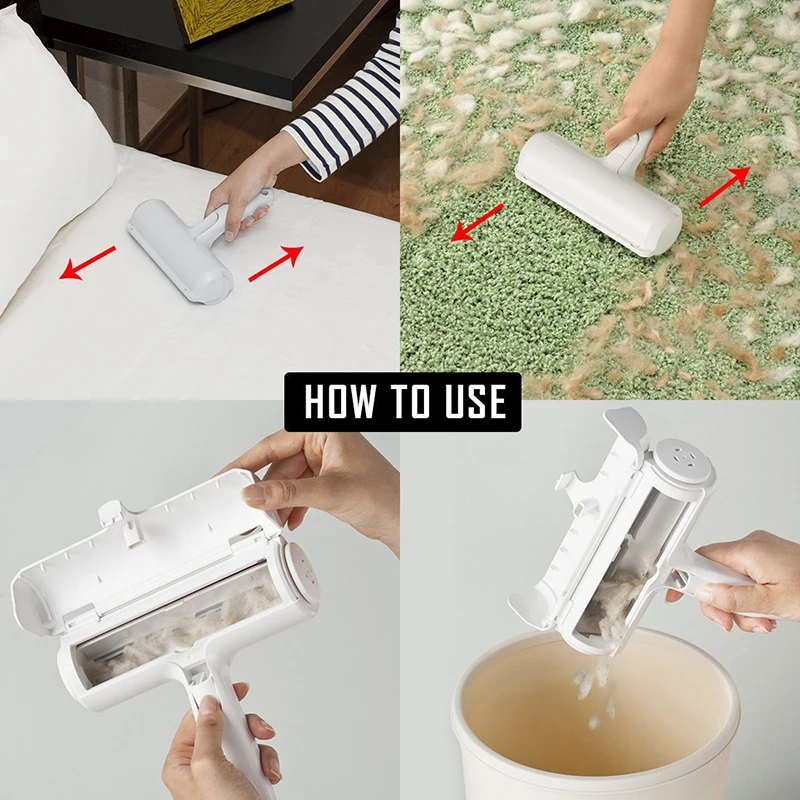 HOW TO USE