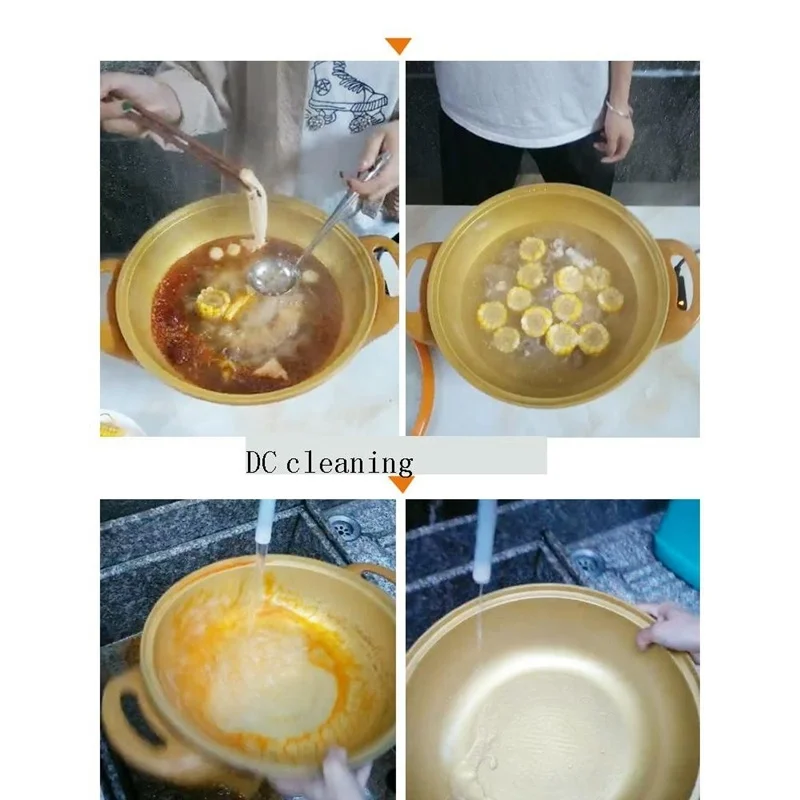 DC cleaning