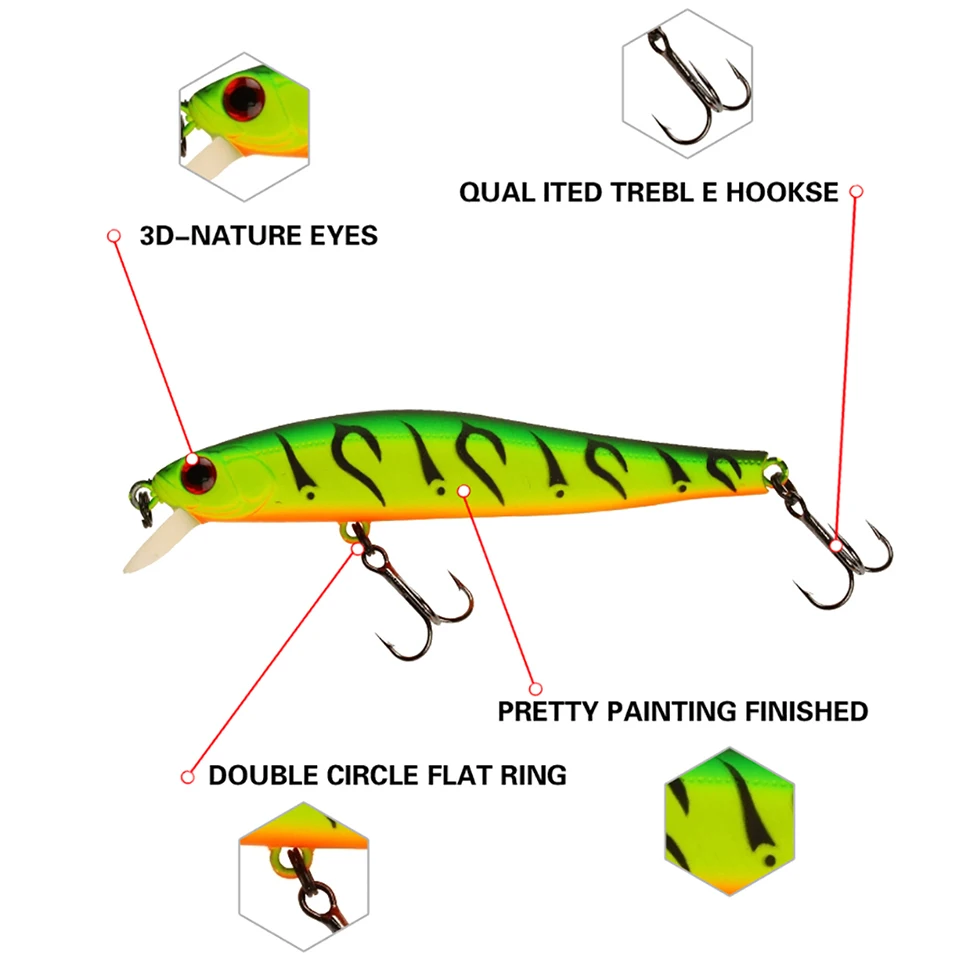 QUAL ITED TREBL E HOOKSE

3D-NATURE EYES

PRETTY PAINTING FINISHED

DOUBLE CIRCLE FLAT RING