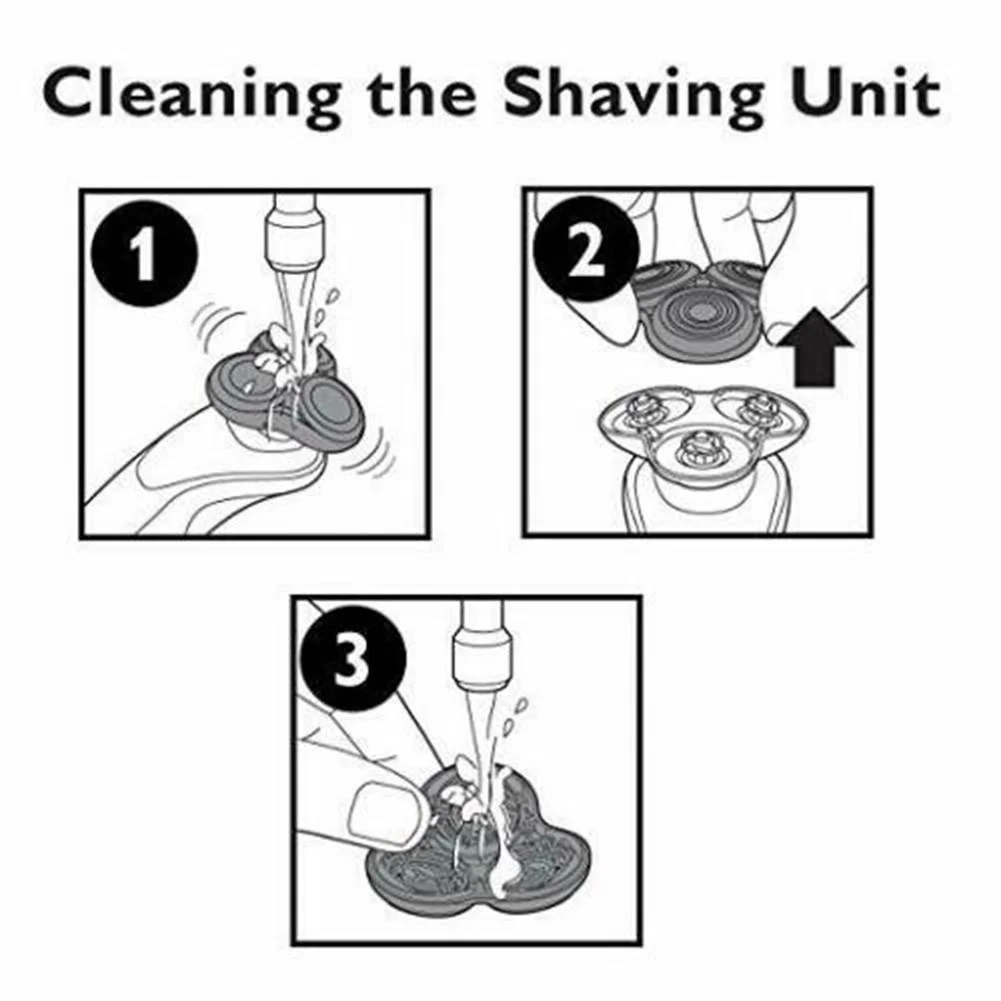 Cleaning the Shaving Unit

1

2

3